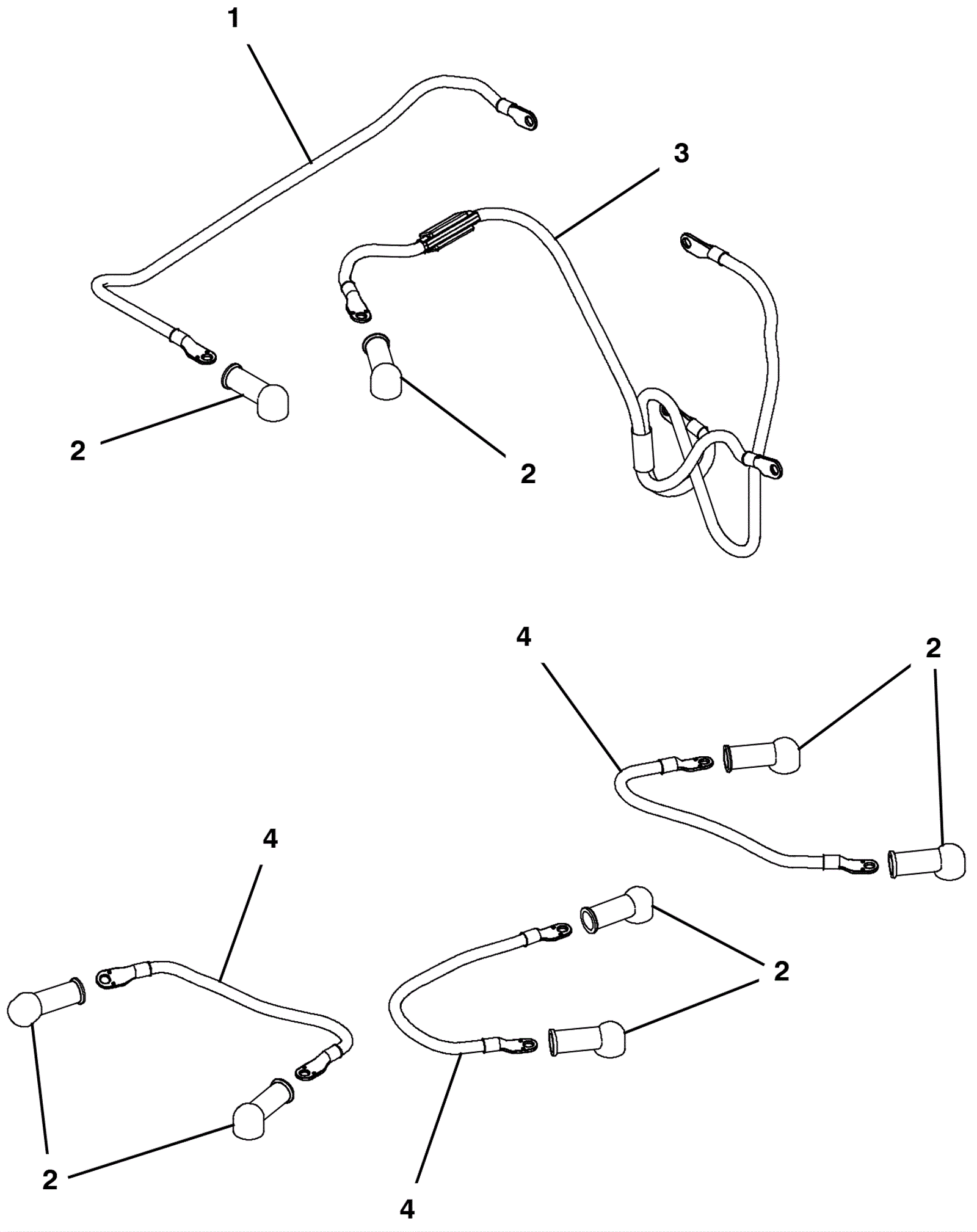 1
3
2
2
4
2
4
2
2
4