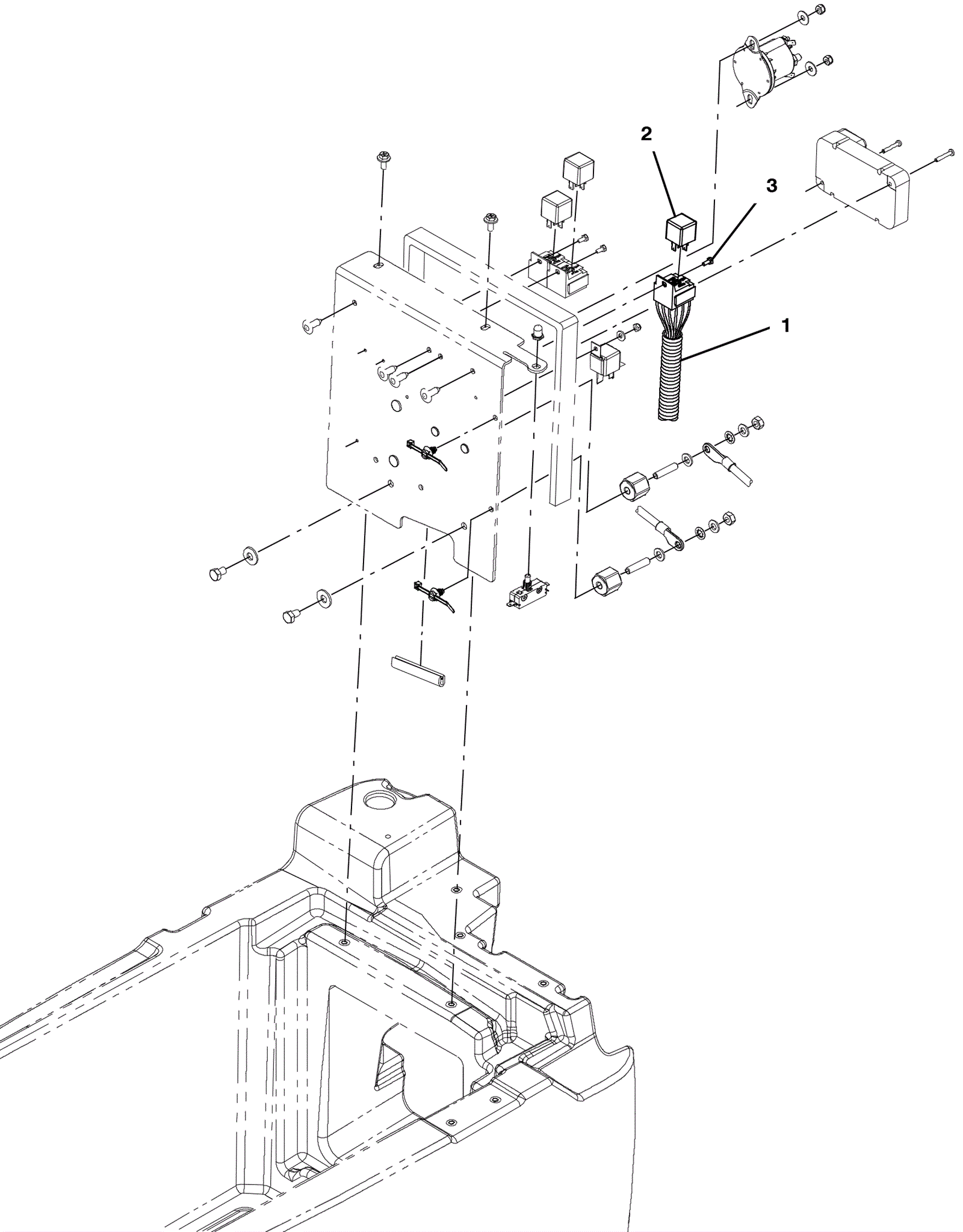 2
3
1