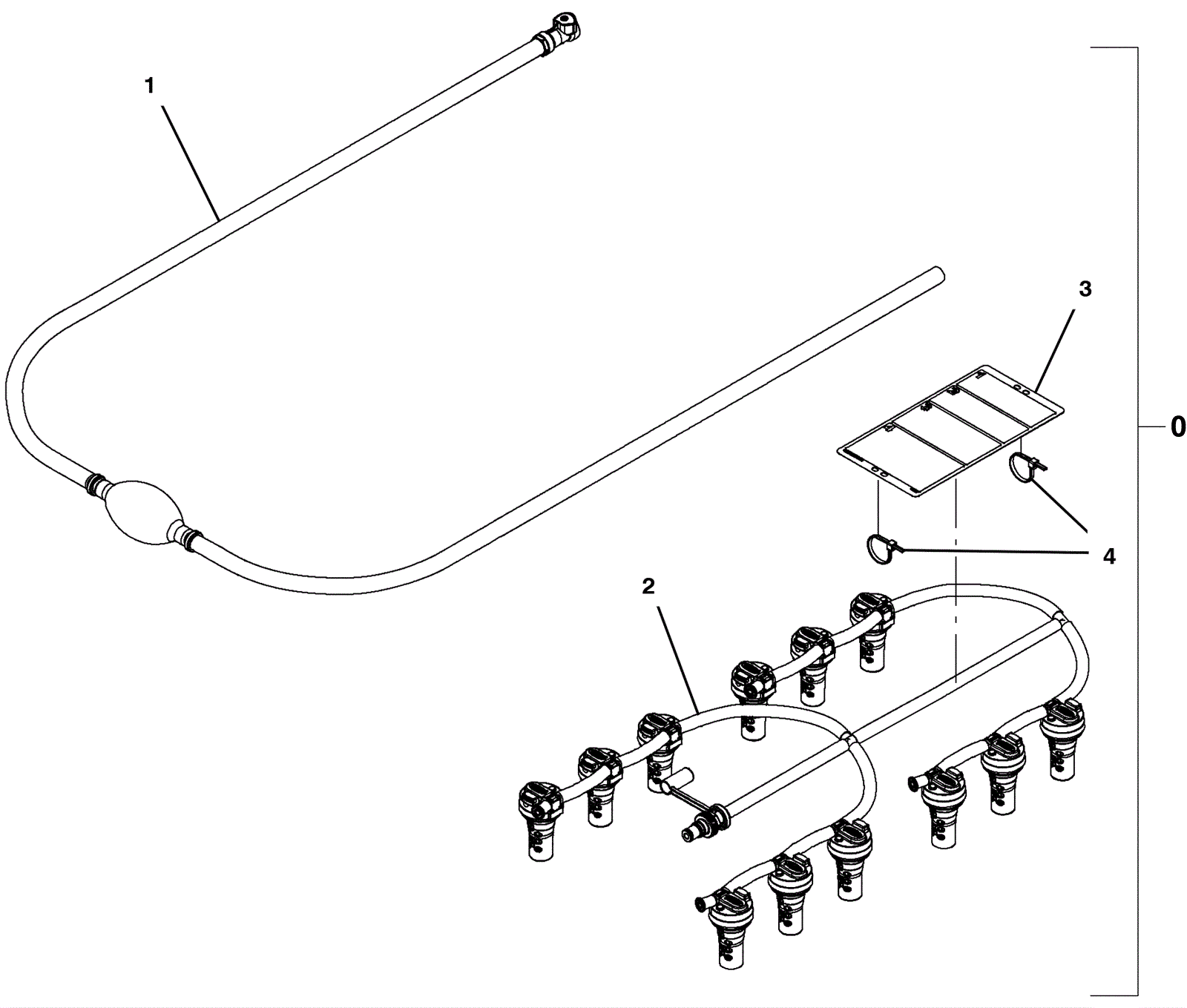 1
3
0
4
2