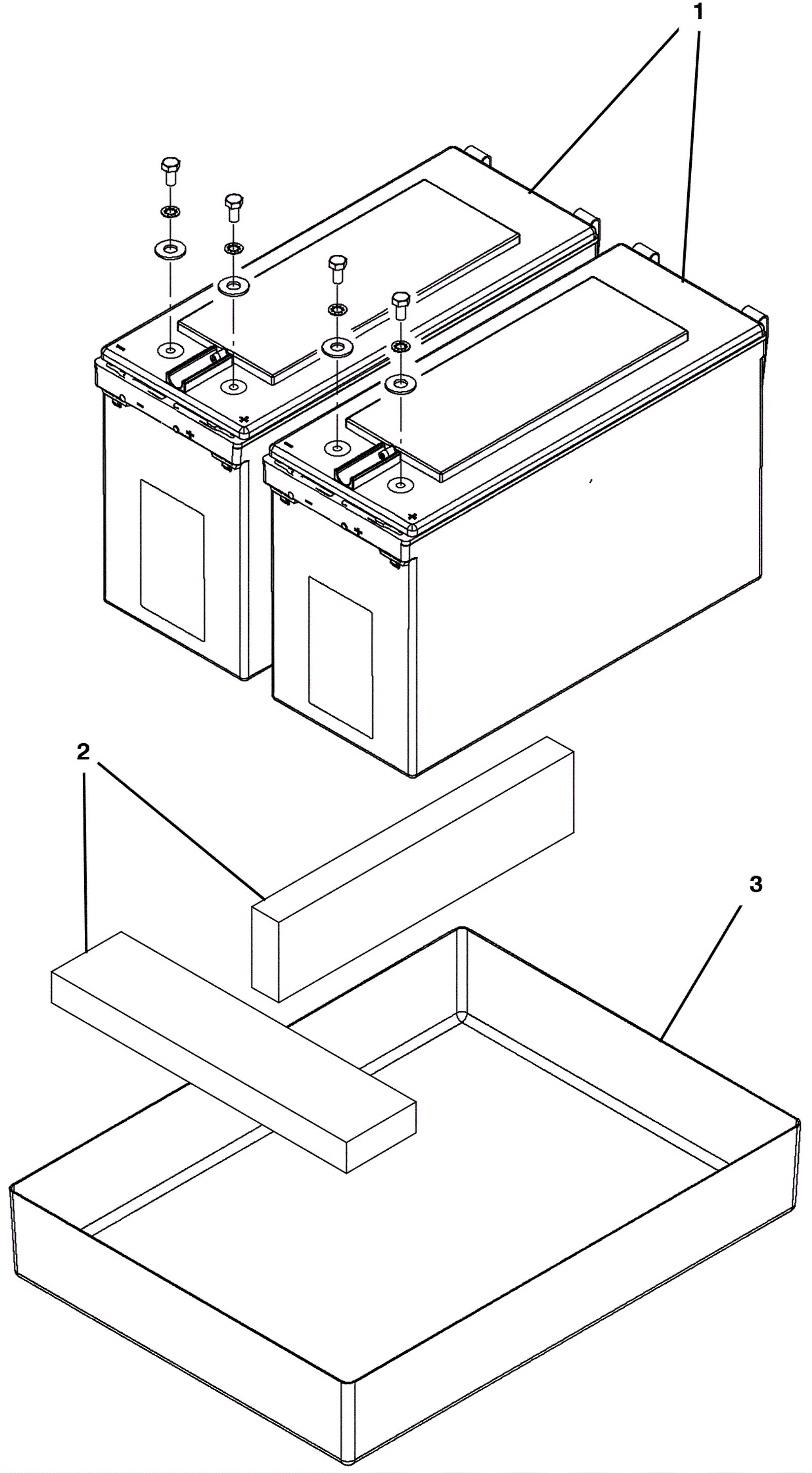 1
2
3