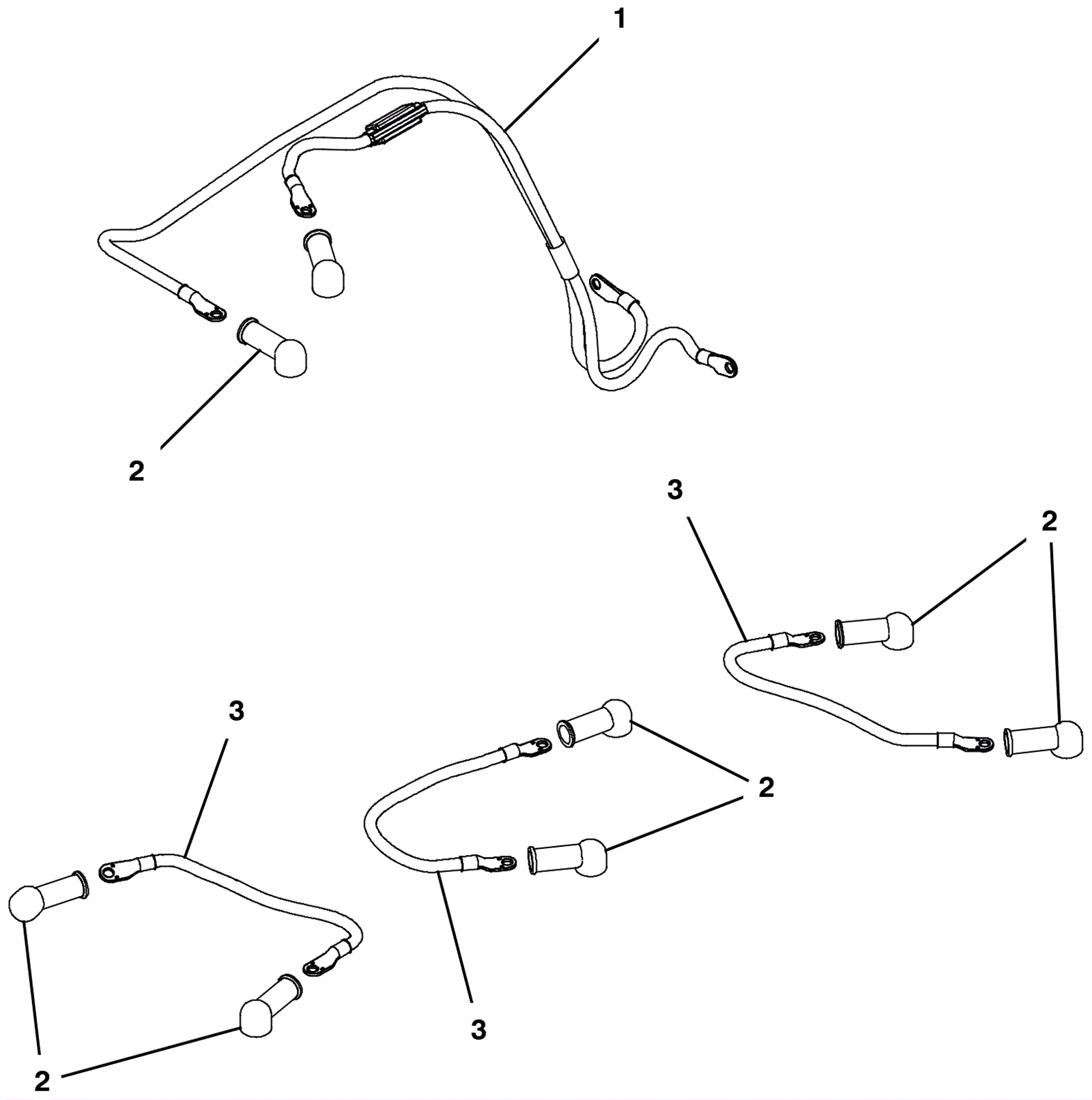 1

2

3

2

3

2

3

2