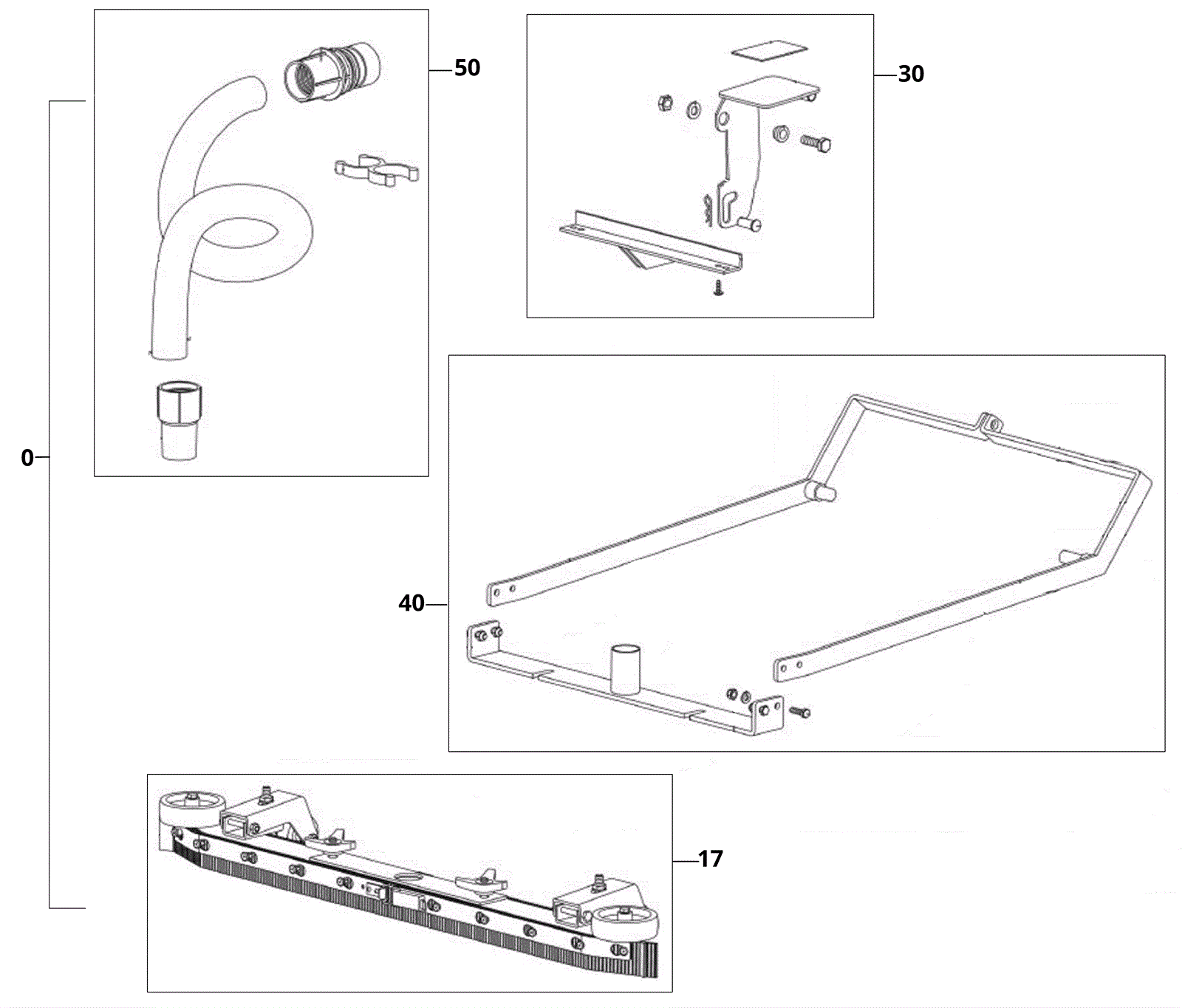 50

30

0

40

17