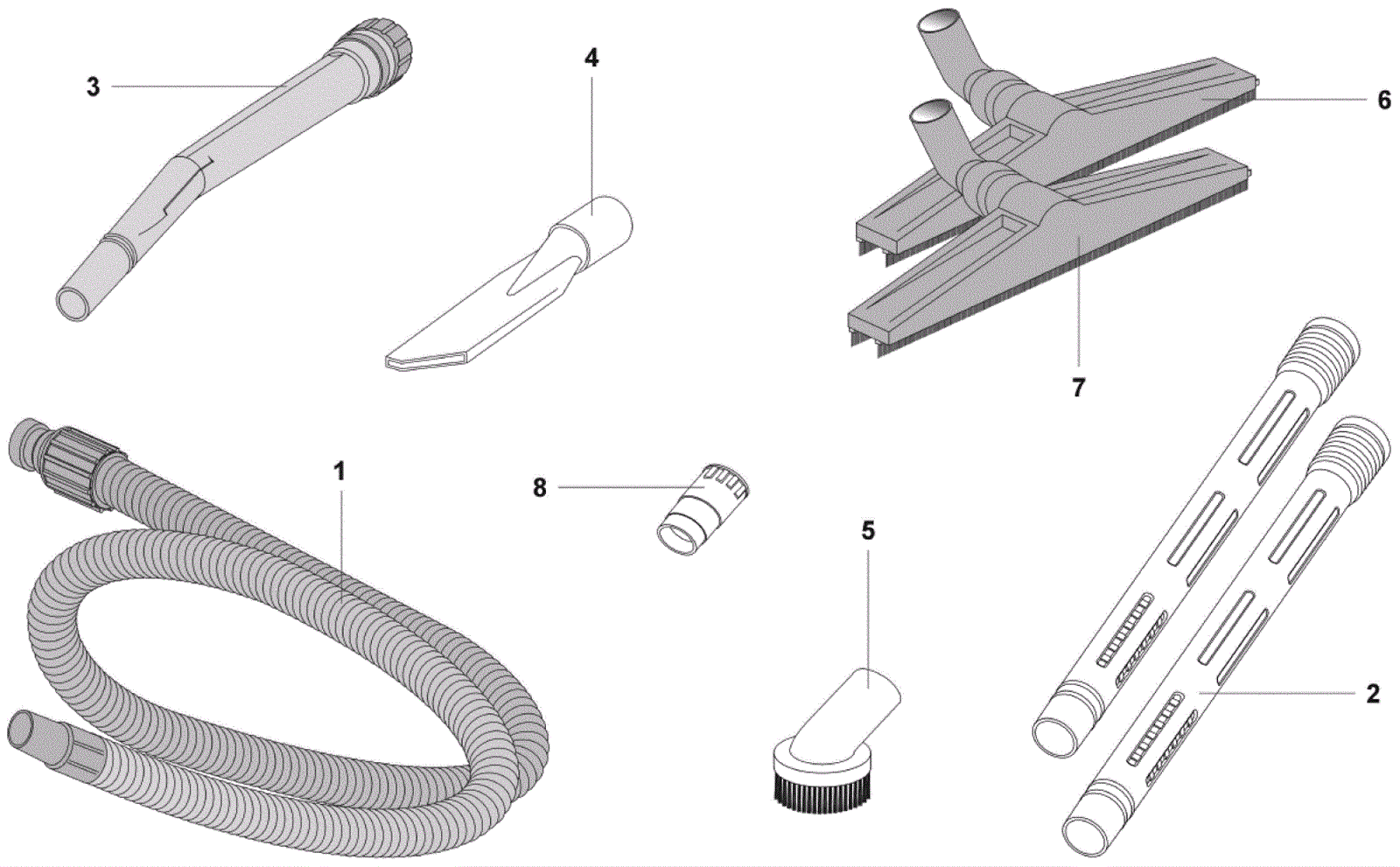 3
4
6
7
1
8
5
2