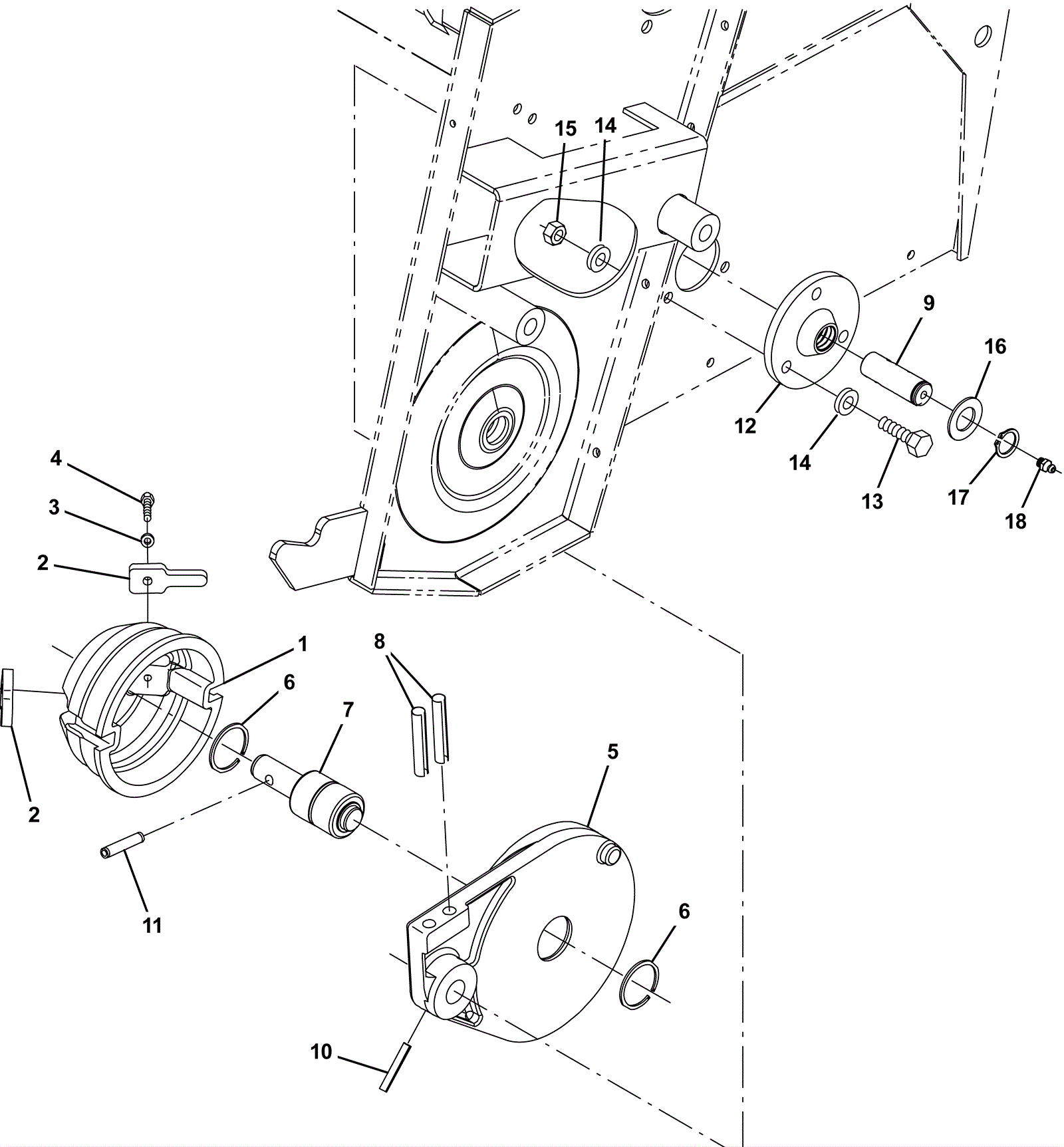 15
14
9
16
12
14
13
17
18
4
3
2
1
8
6
7
5
2
11
6
10