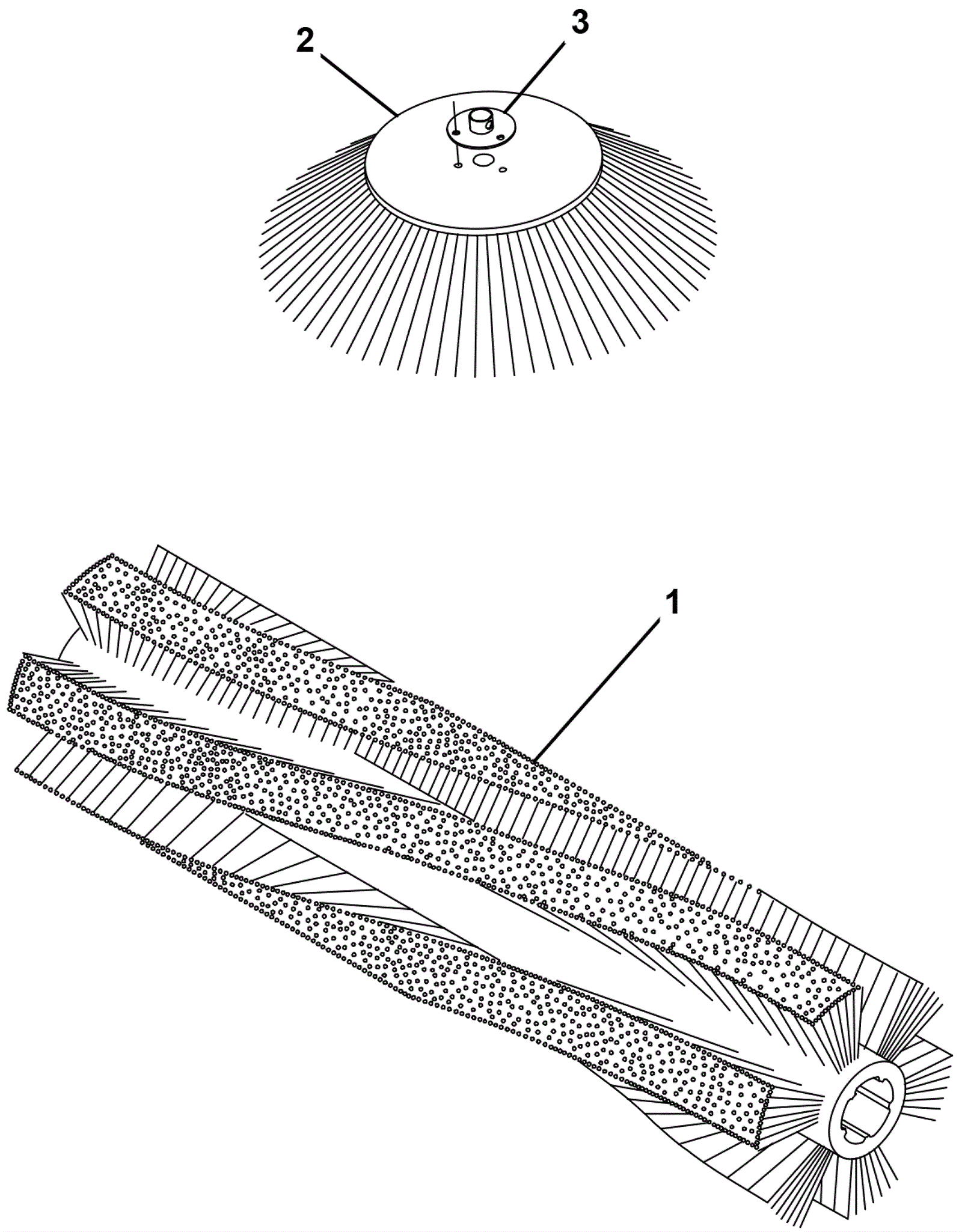 2
3
1