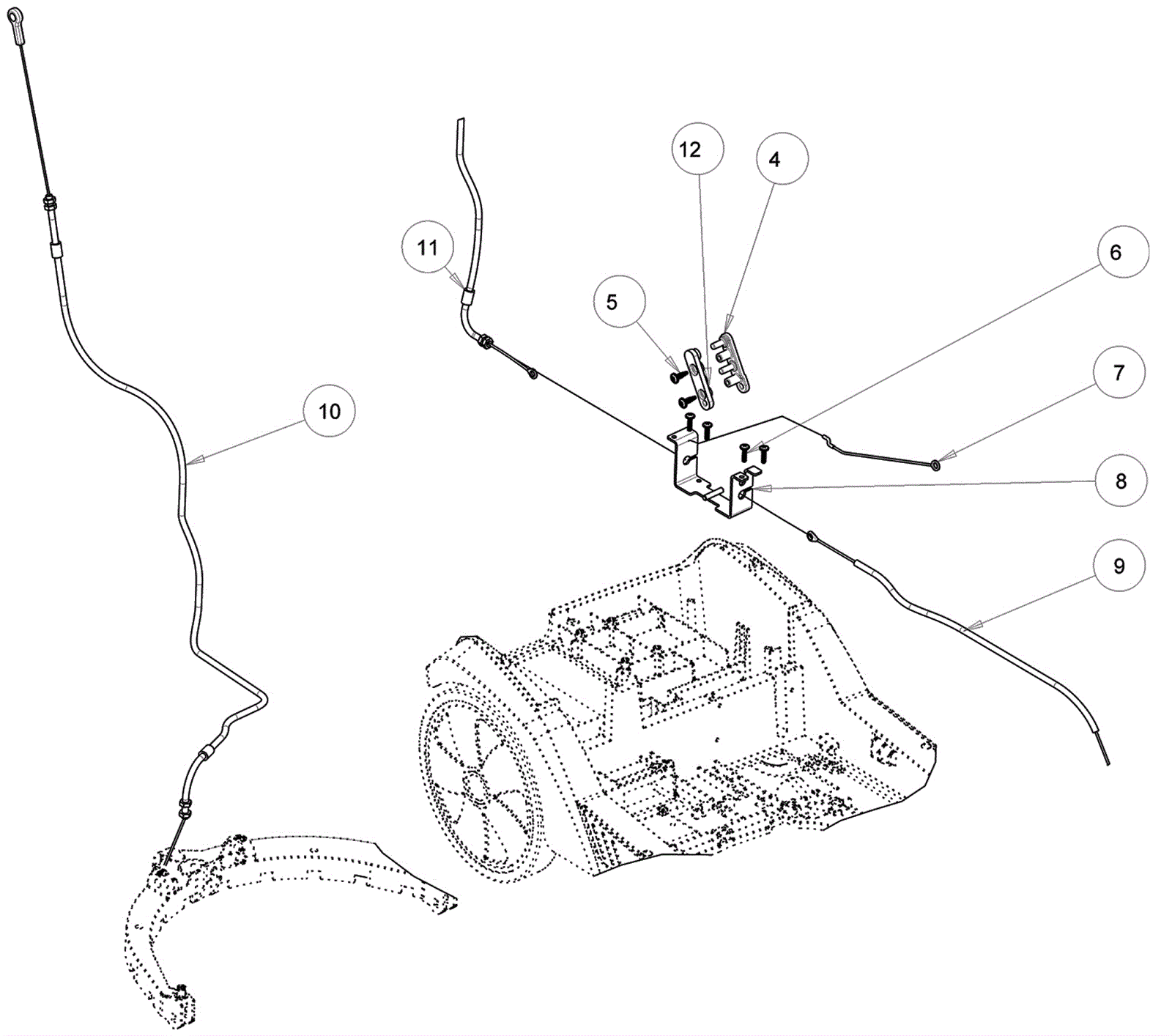 12
4
11
6
5
7
10
8
9