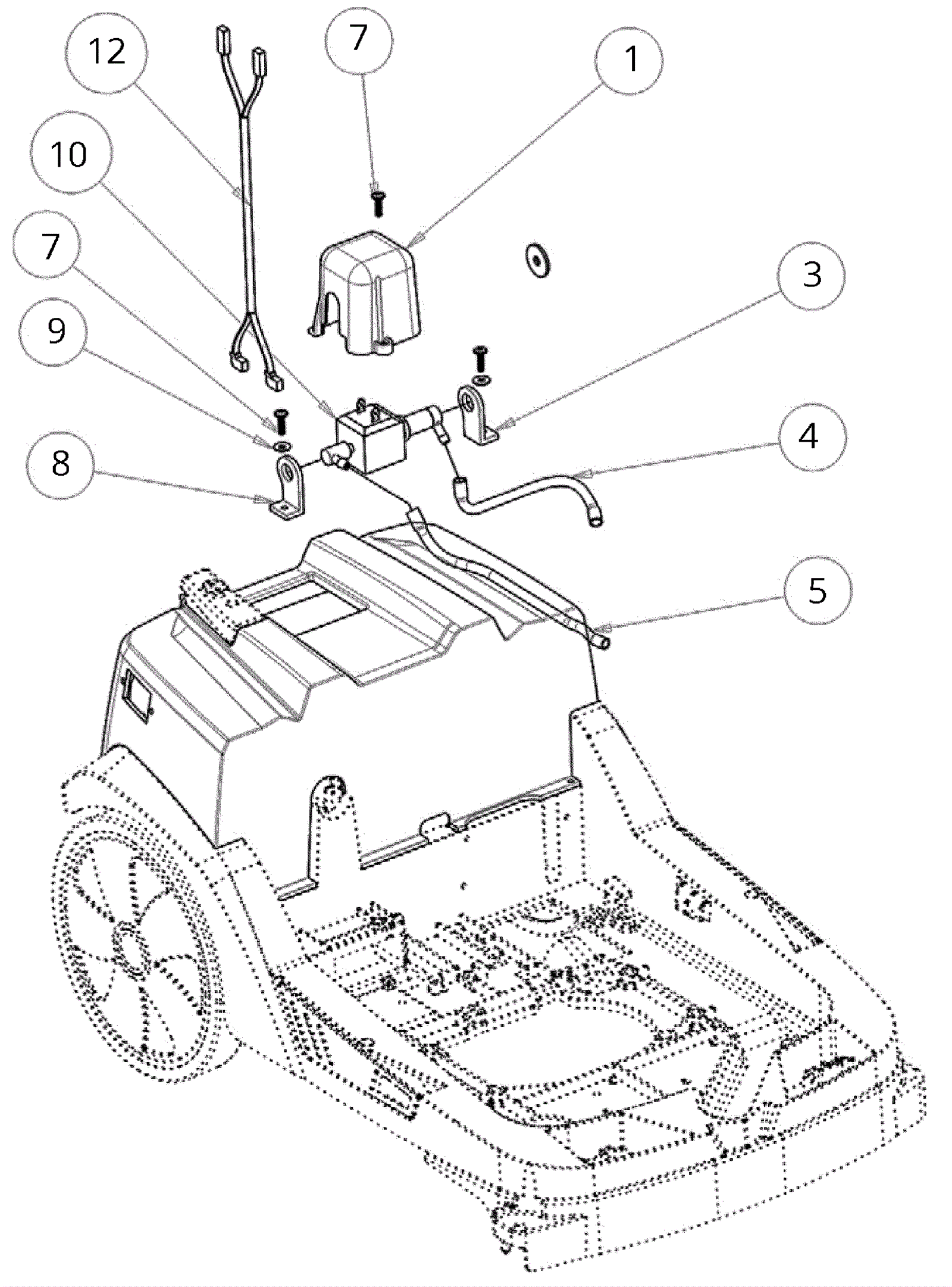 12
7
1
10
7
3
9
4
8
5