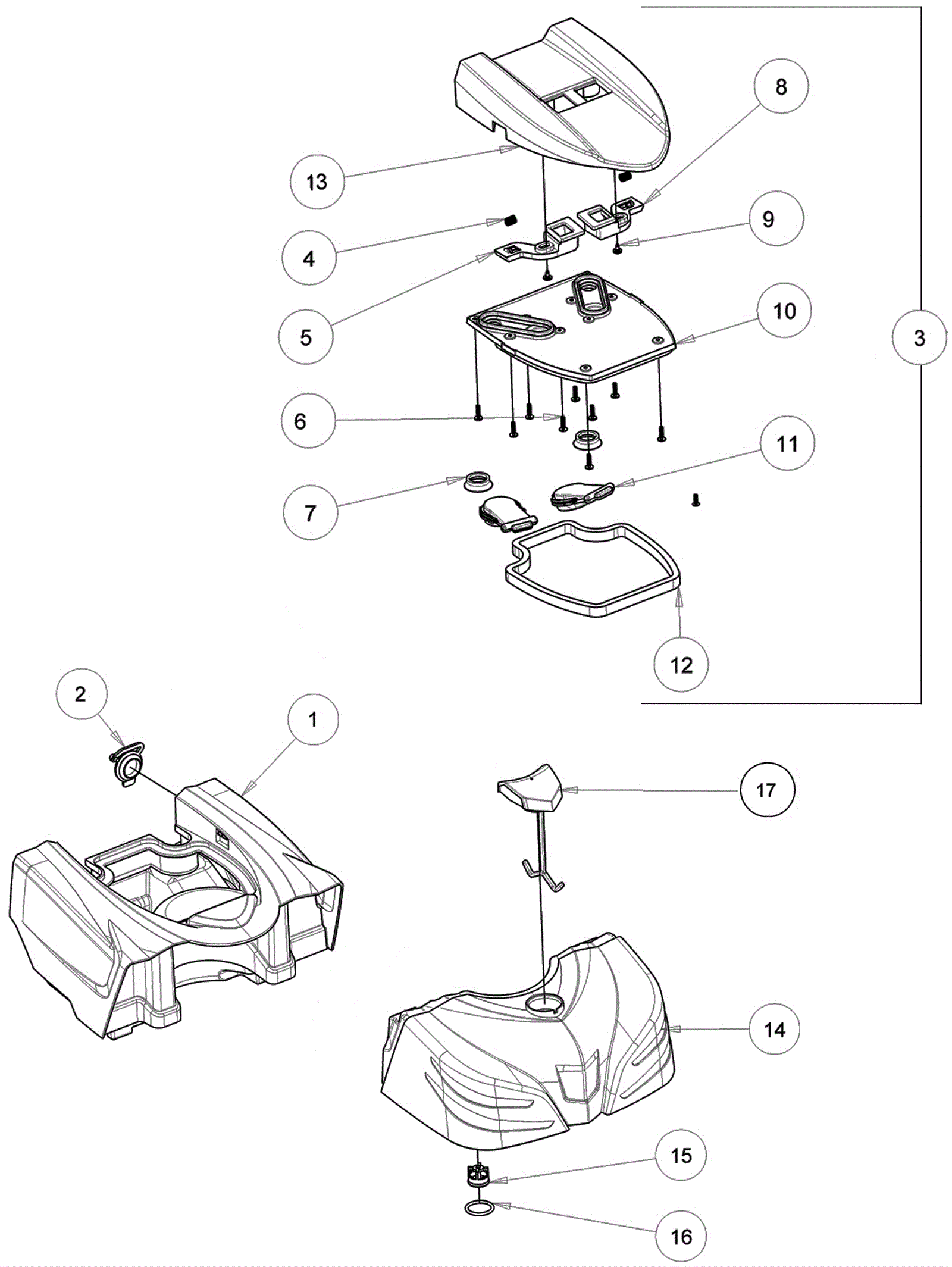 8
13
9
4
5
10
3
6
11
7
12
2
1
17
14
15
16