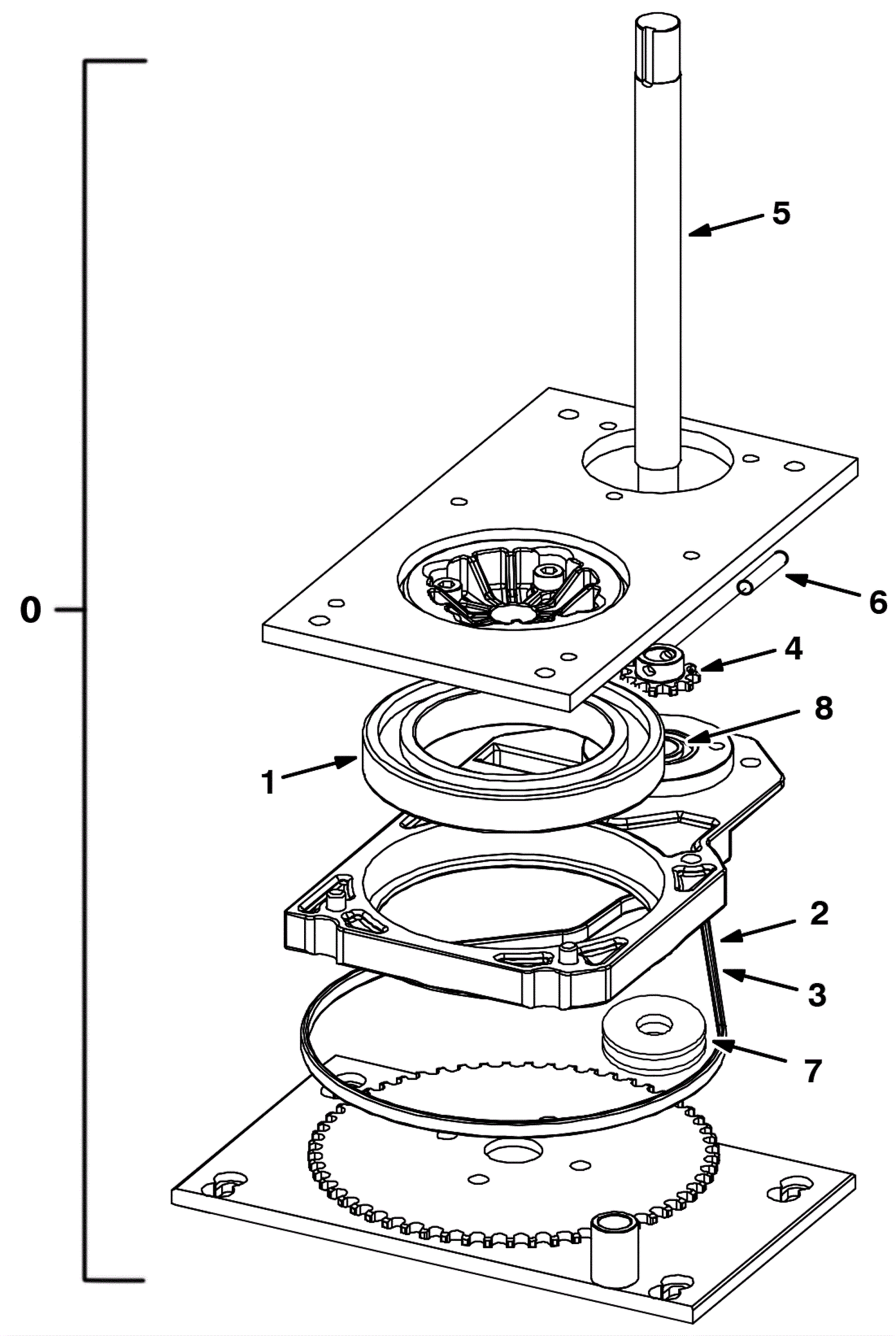 5
0
6
4
8
1
2
3
7