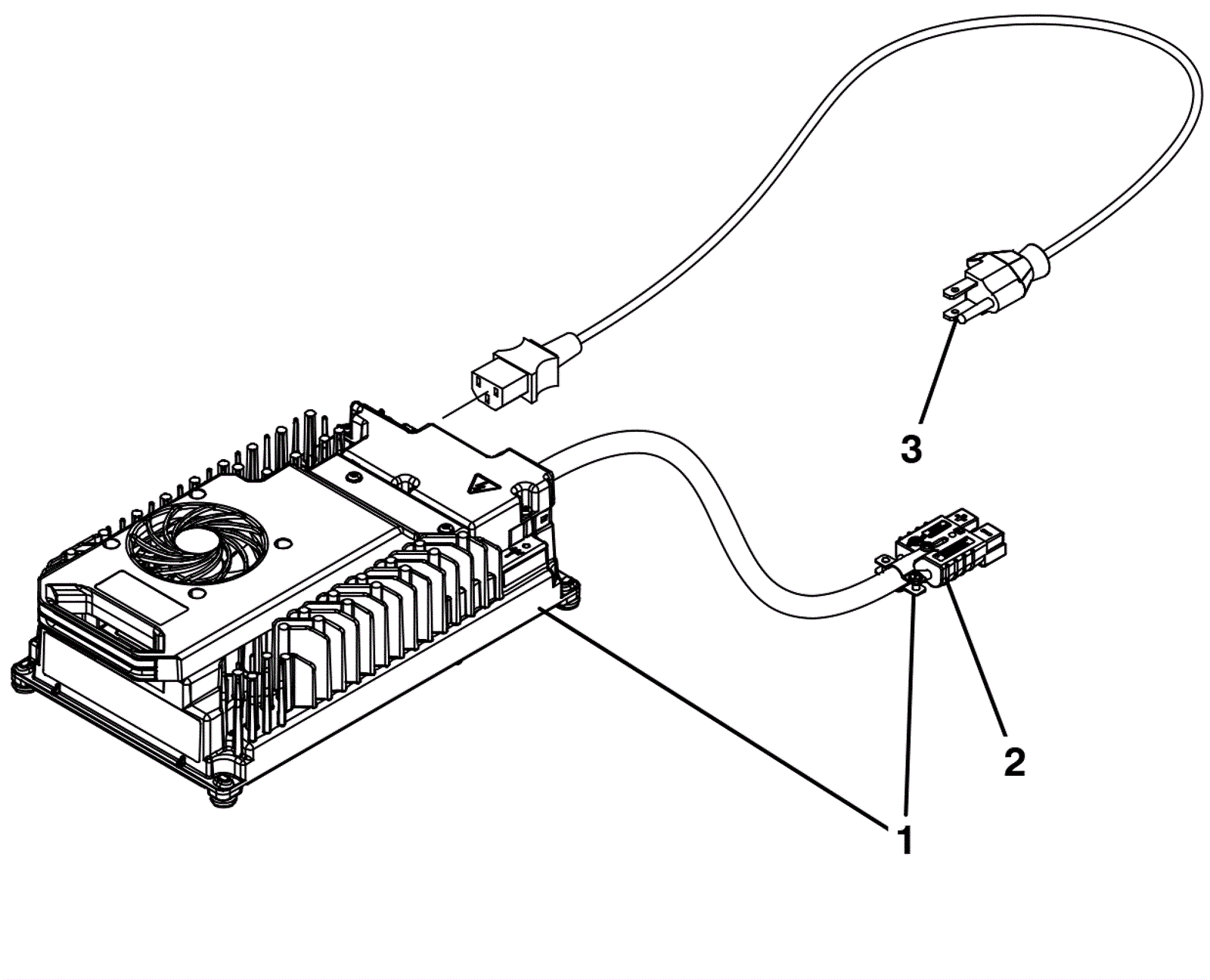 3
2
1