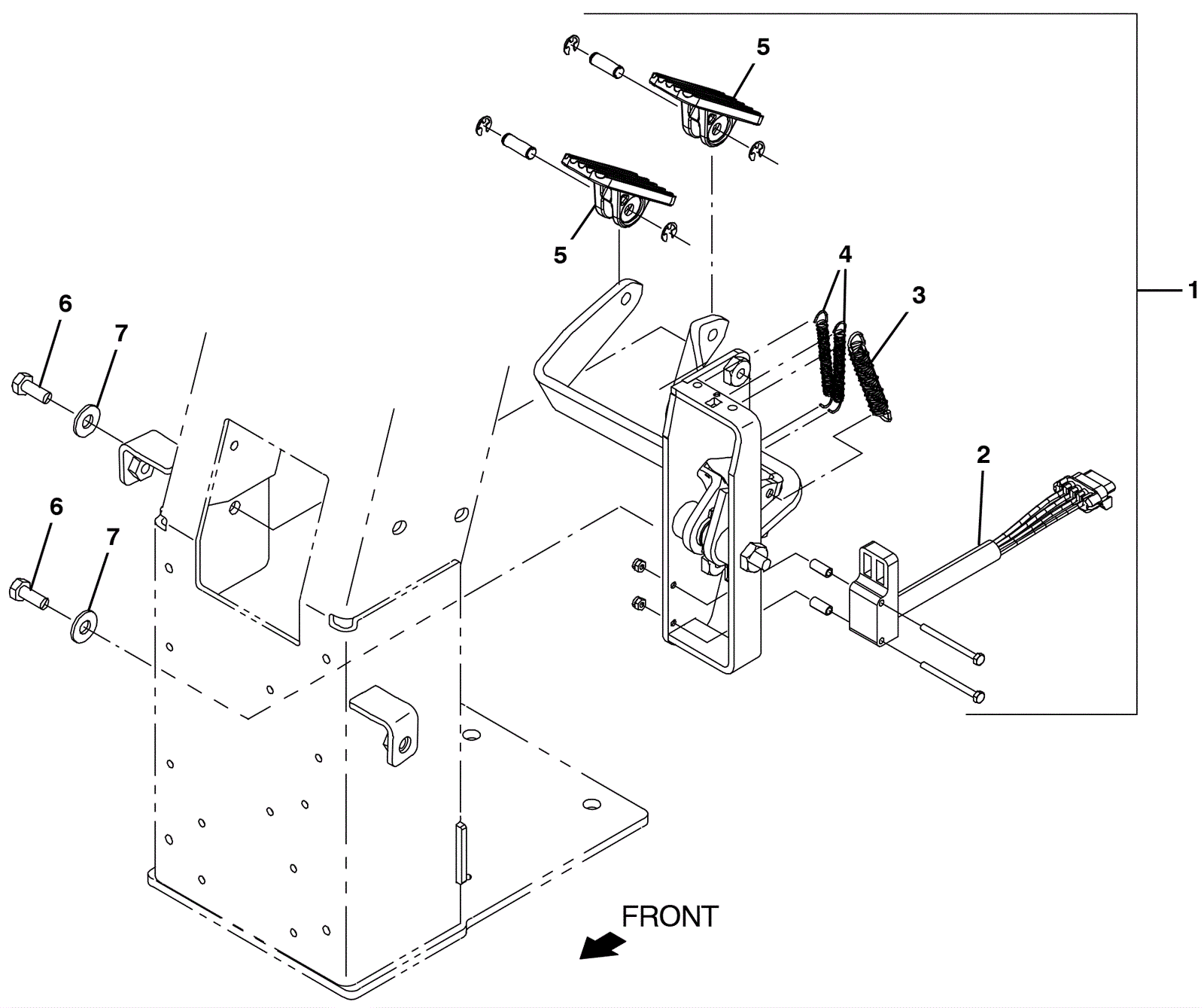 5
5
4
3
1
6
7
2
6
7
FRONT