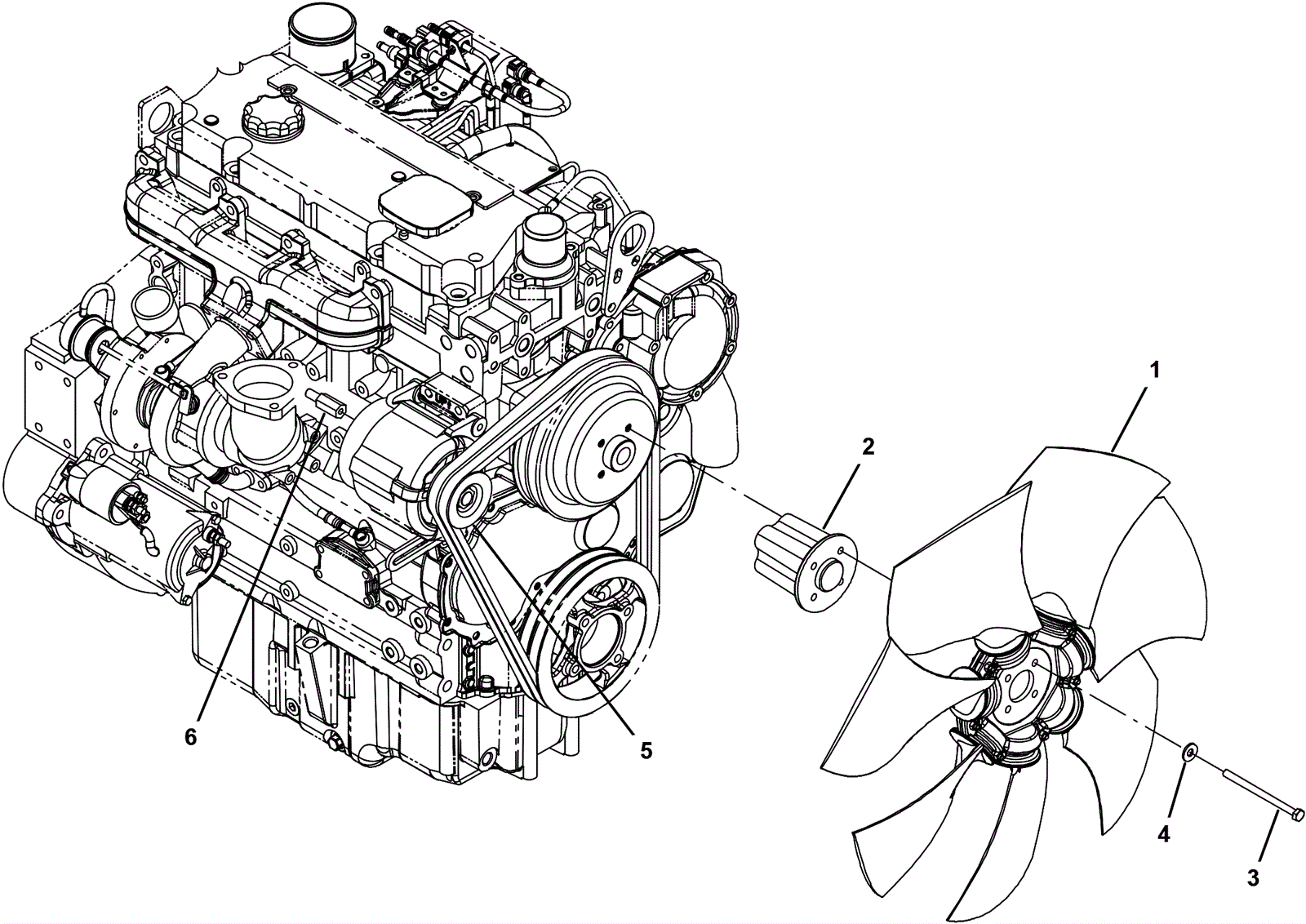 1
2
6
5
4
3