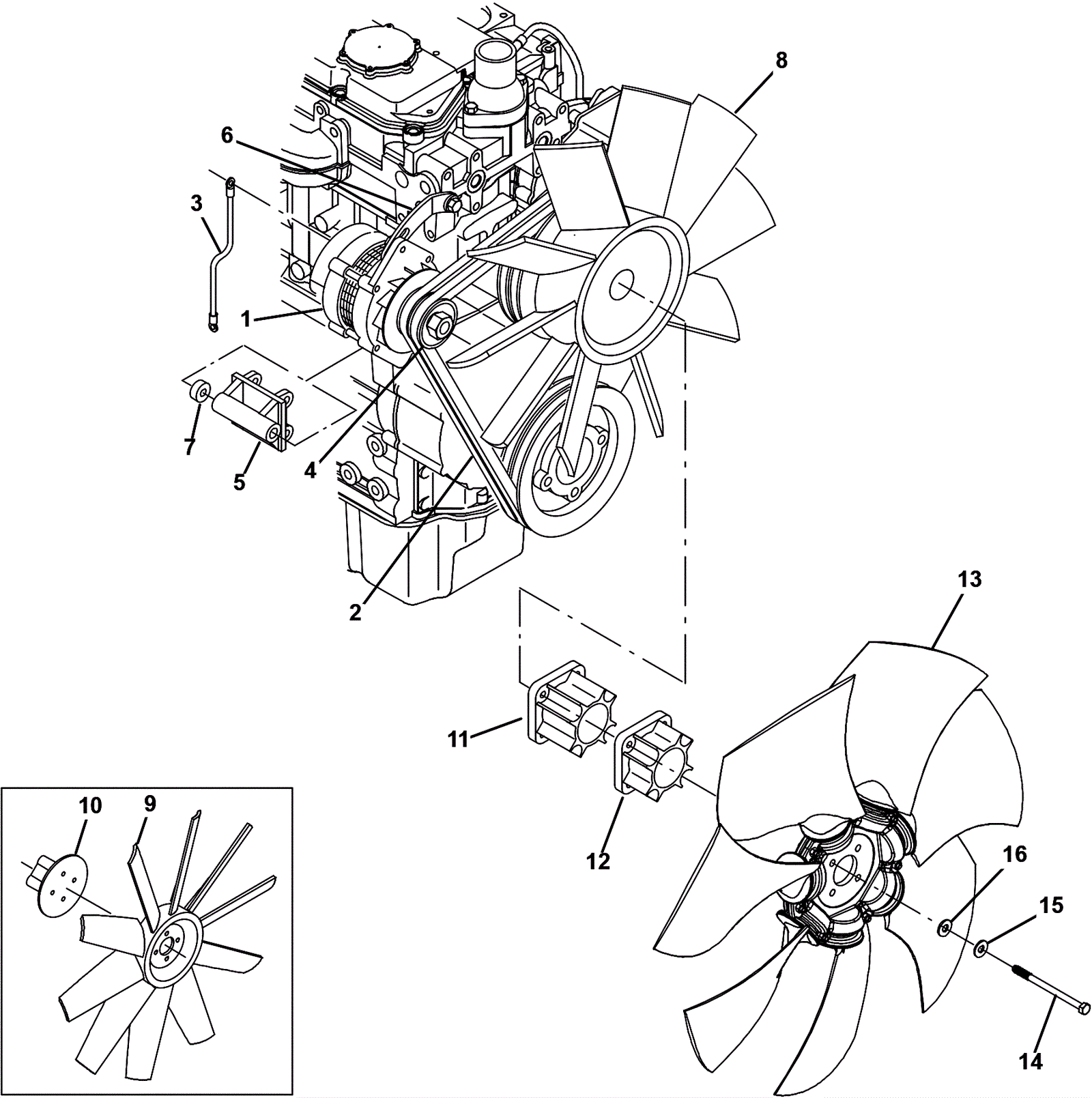 8
6
3
1
7
5
4
2
13
11
12
10
9
16
15
14