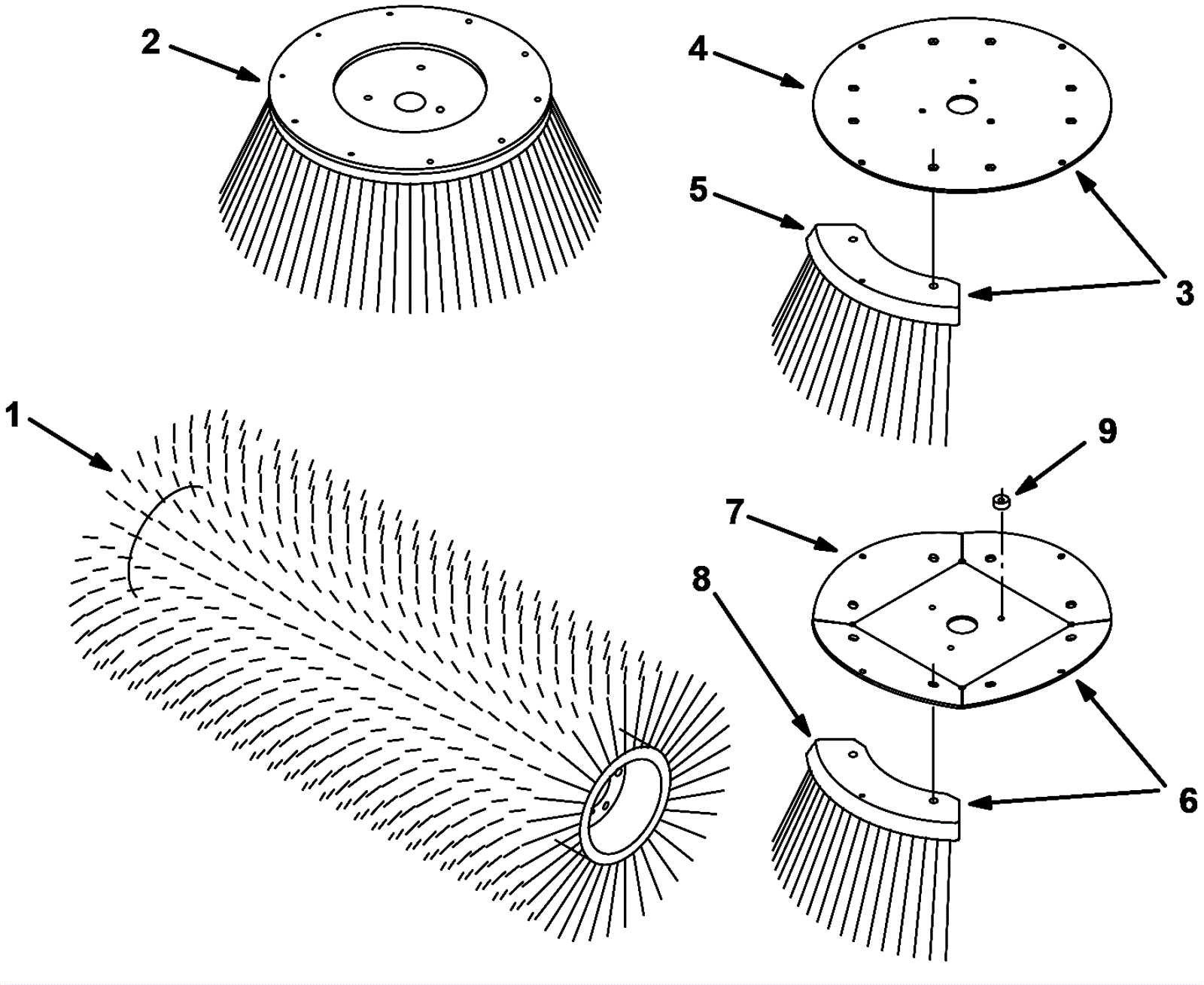 2
4
5
3
1
9
7
8
6