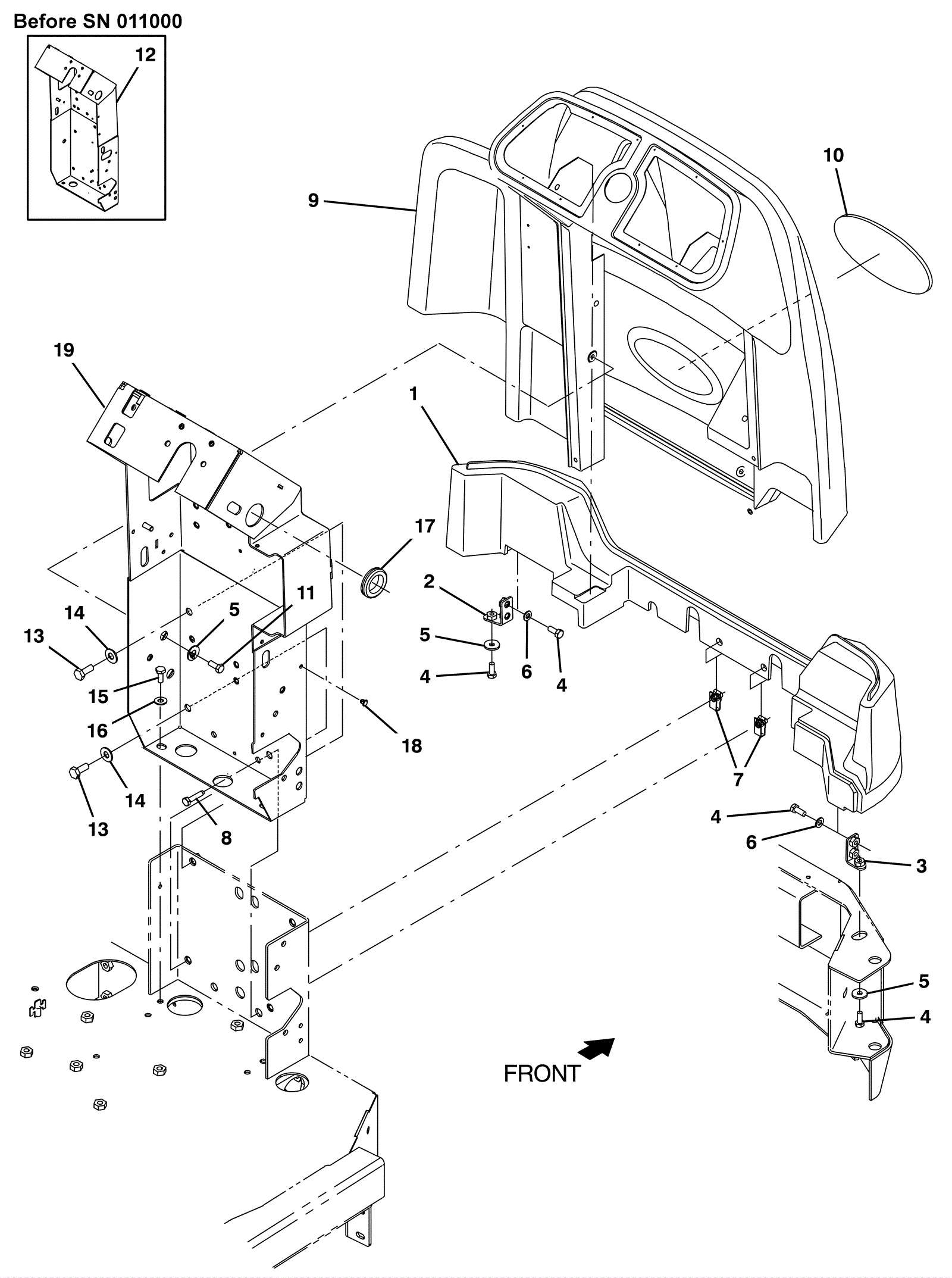 Before SN 011000

12

10

9

19

1

17

2

11

14

5

13

5

6

4

4

15

16

18

7

14

13

8

4

6

3

5

4

FRONT