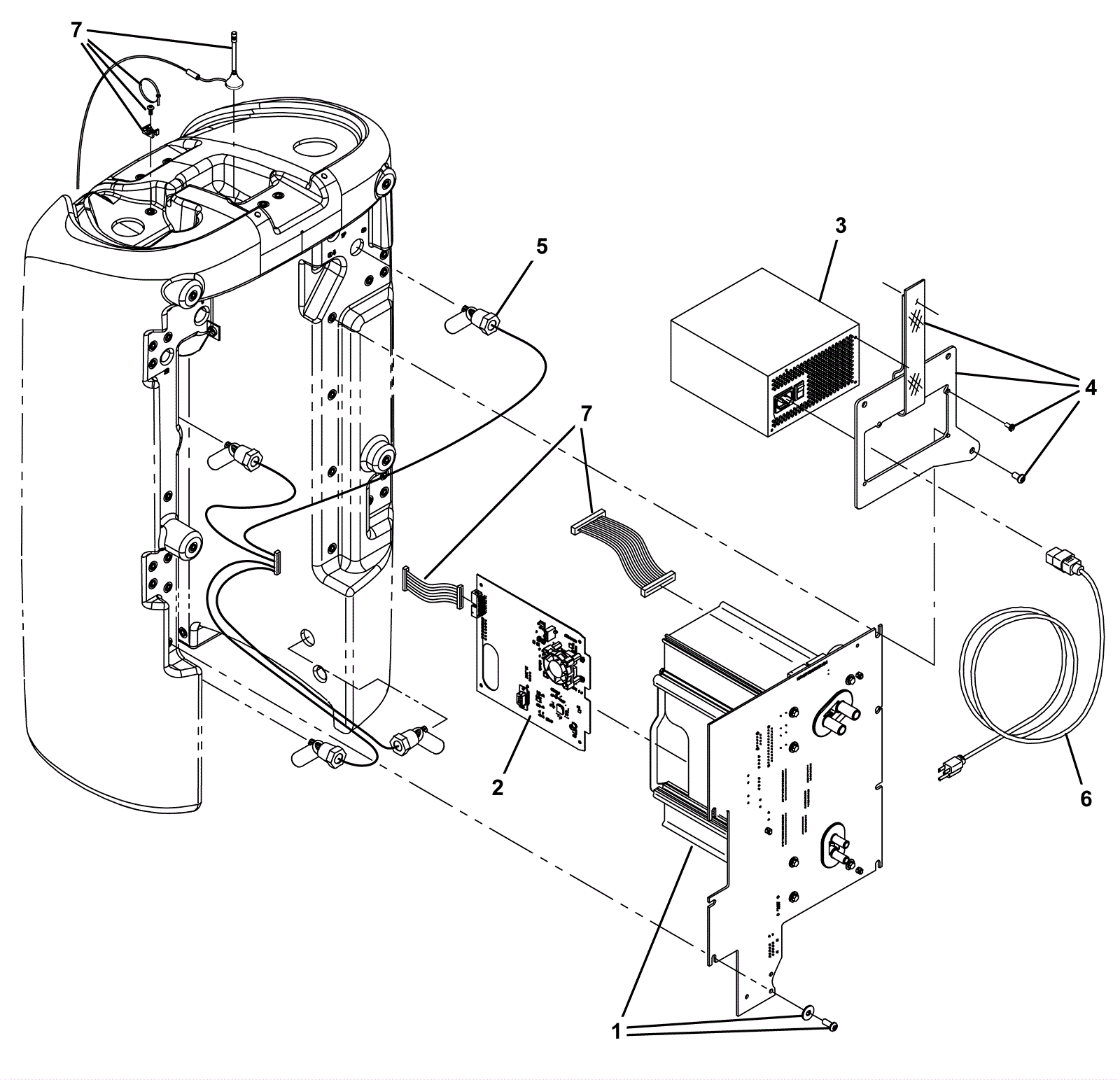 7
5
3
4
7
2
6
1