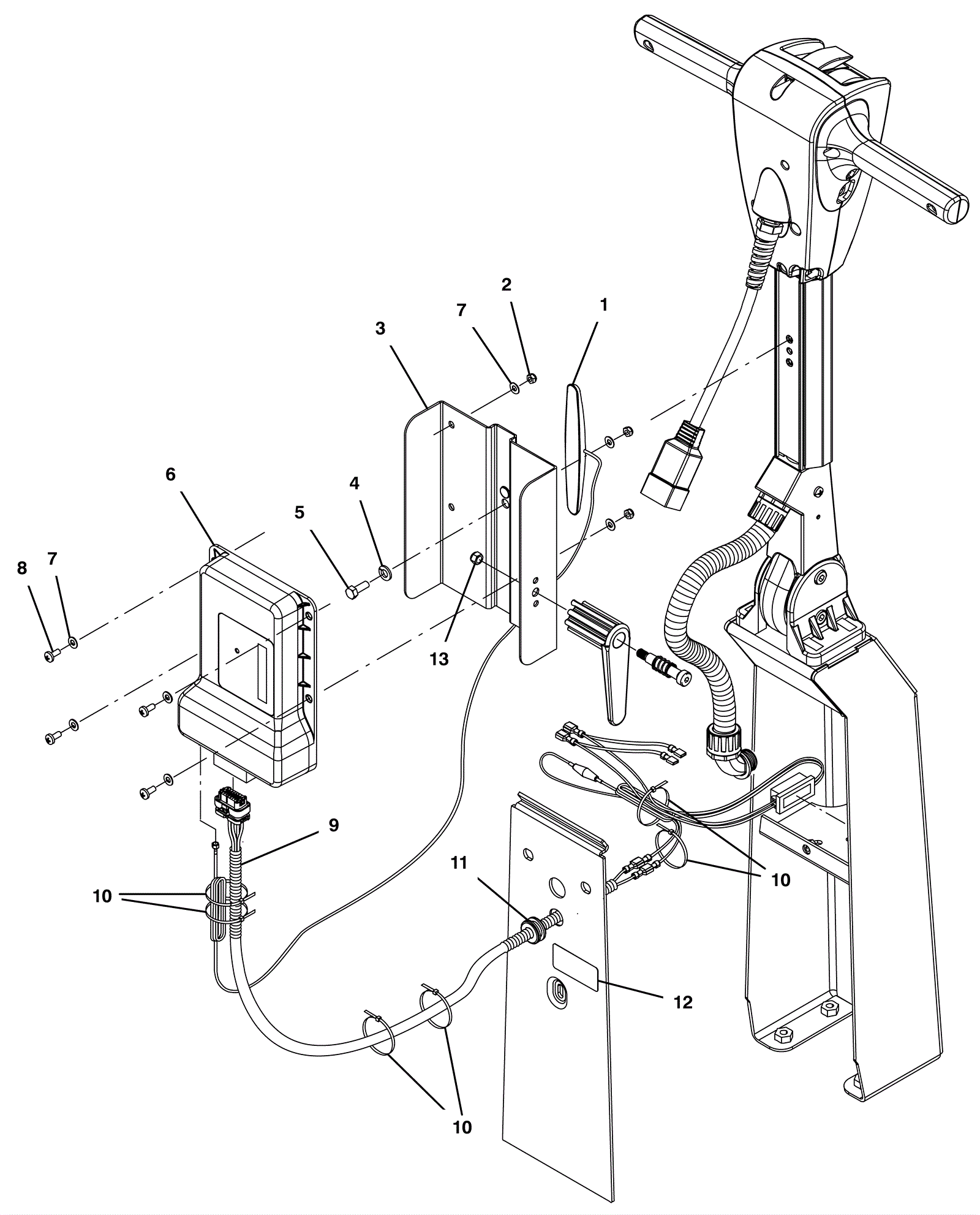 2
7
1
3
6
4
5
8
7
13
9
11
10
10
12
10