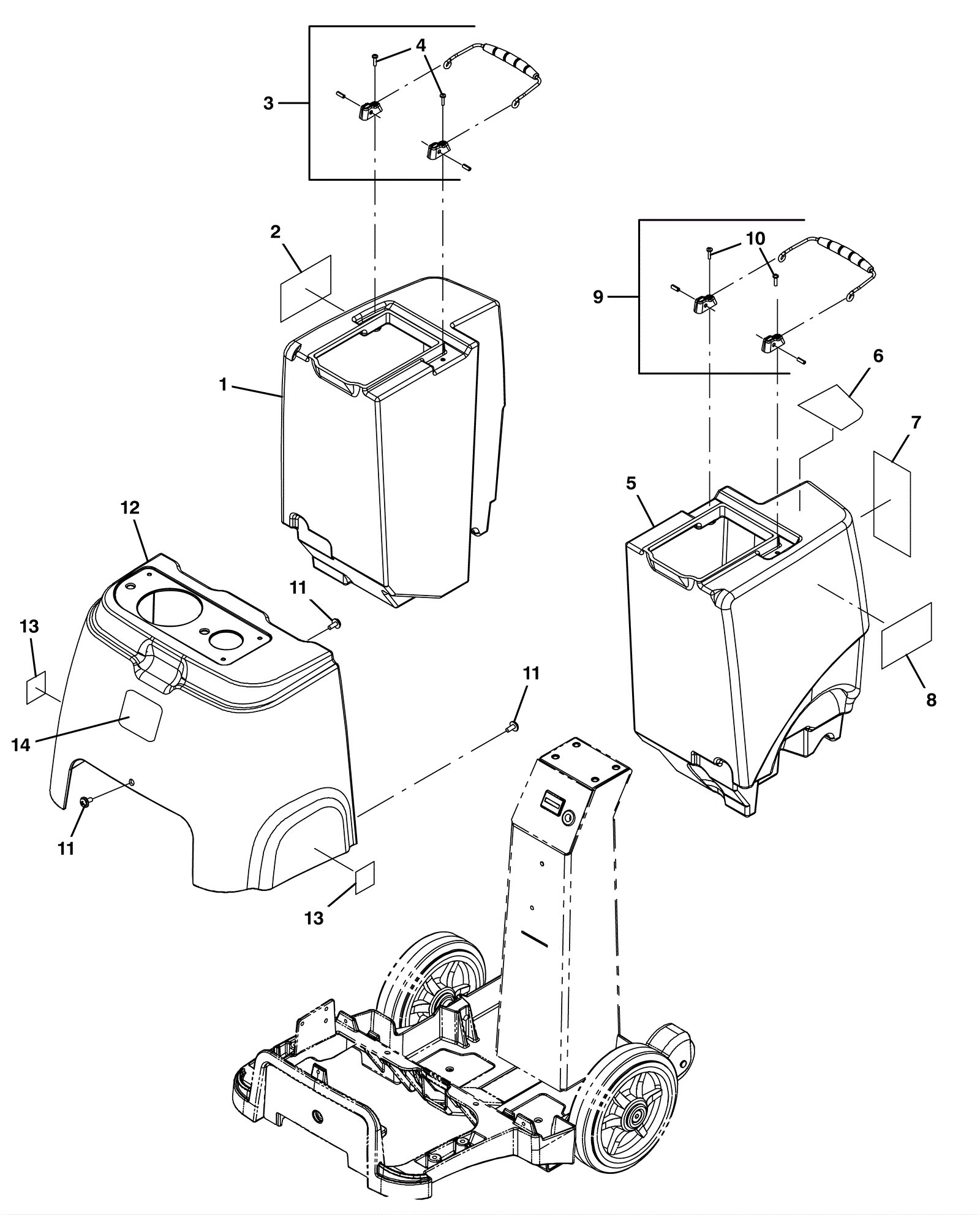 4
3
2
1
10
9
6
7
5
8
12
11
13
14
11
11
13