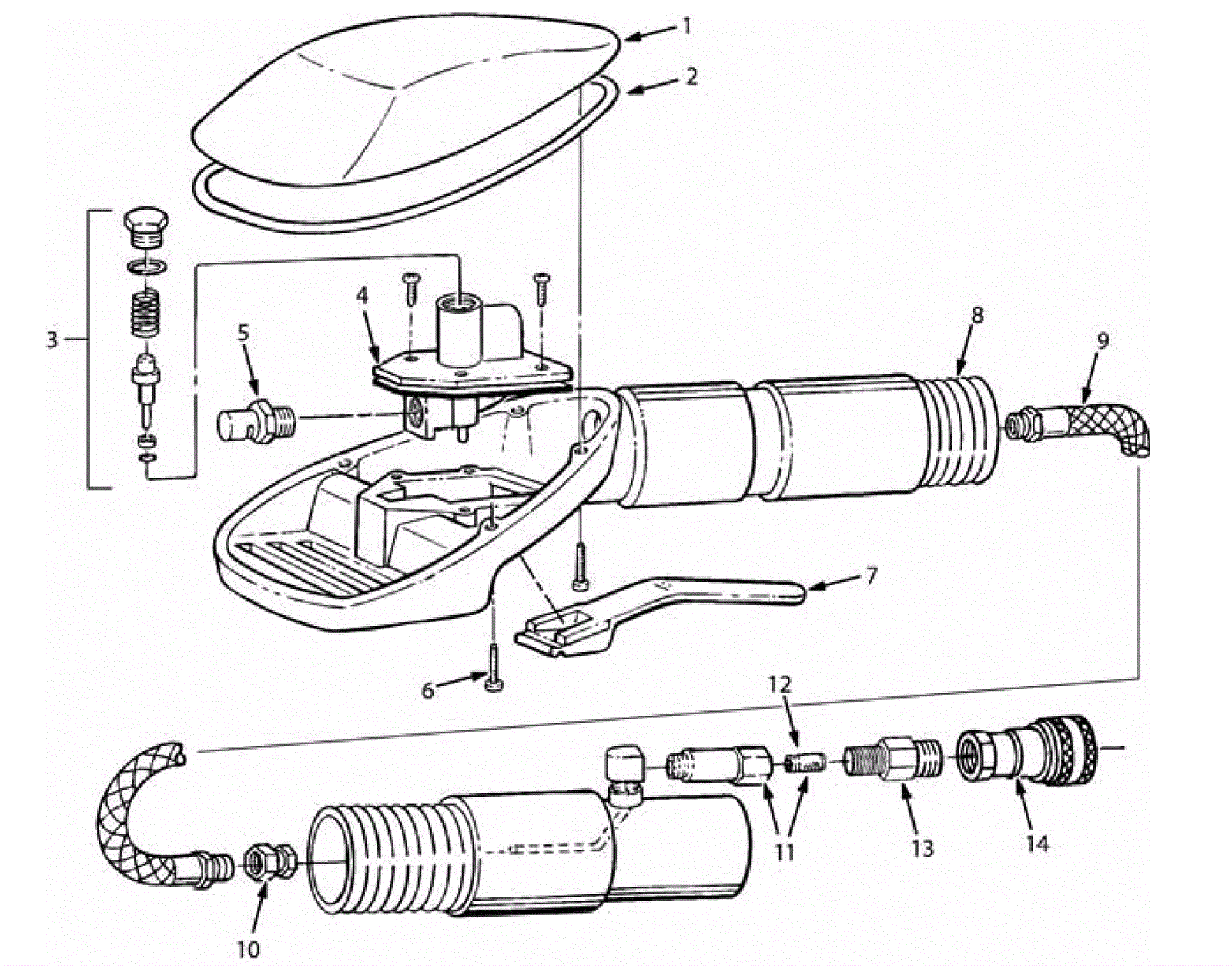 1
2
3
4
5
8
9
7
6
12
11
13
14
10