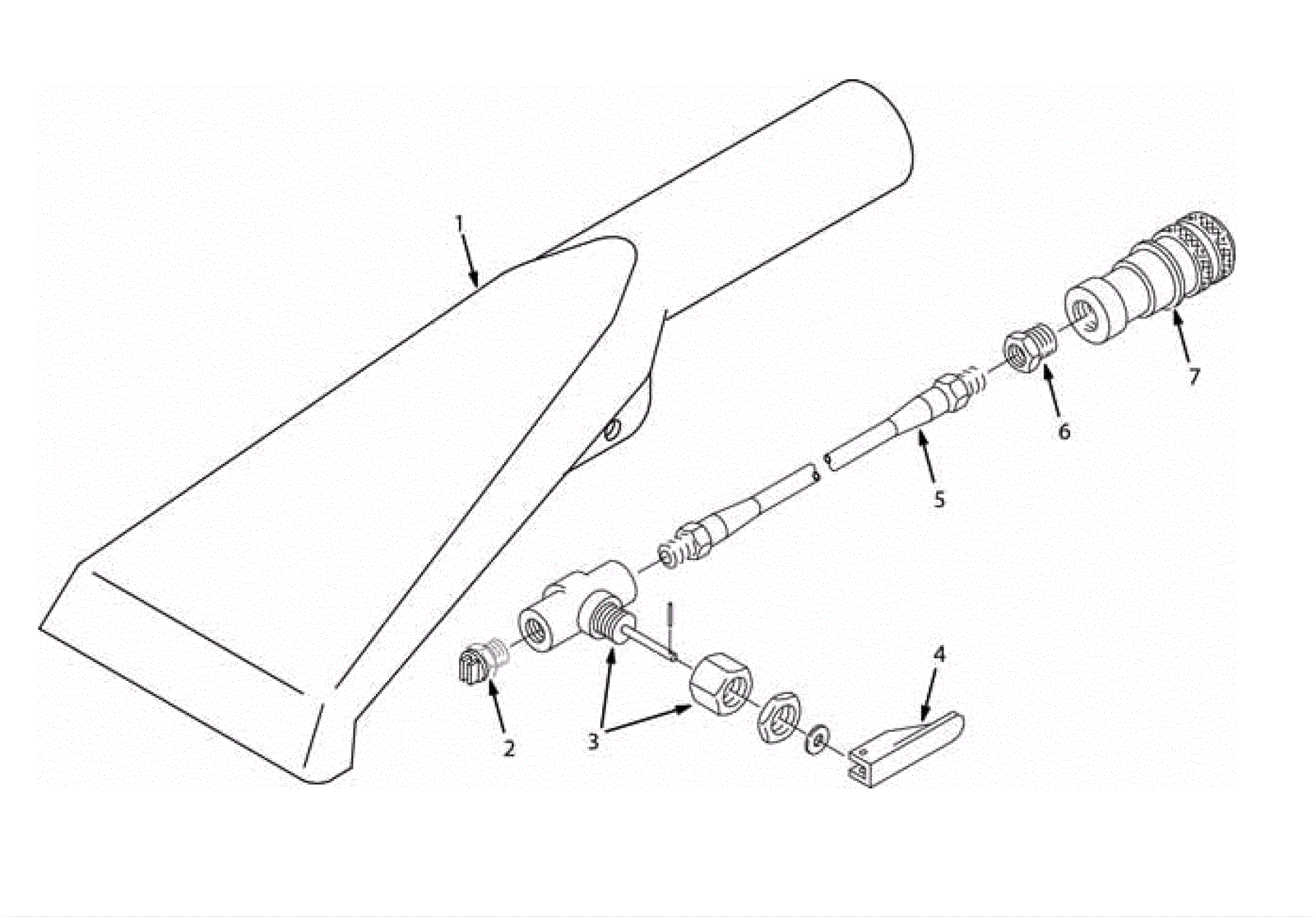 1
7
6
5
4
2
3