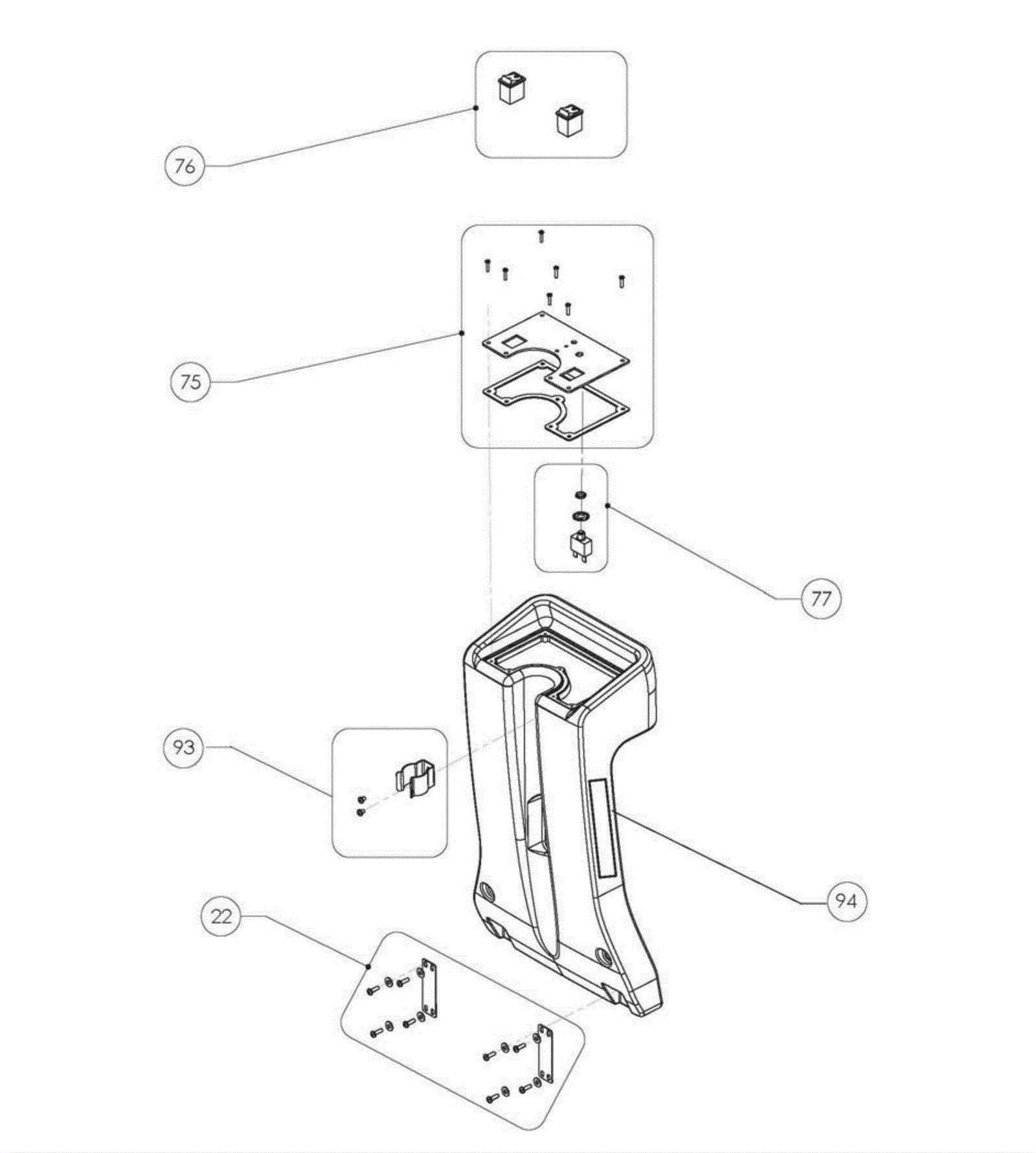 76

75

77

93

94

22