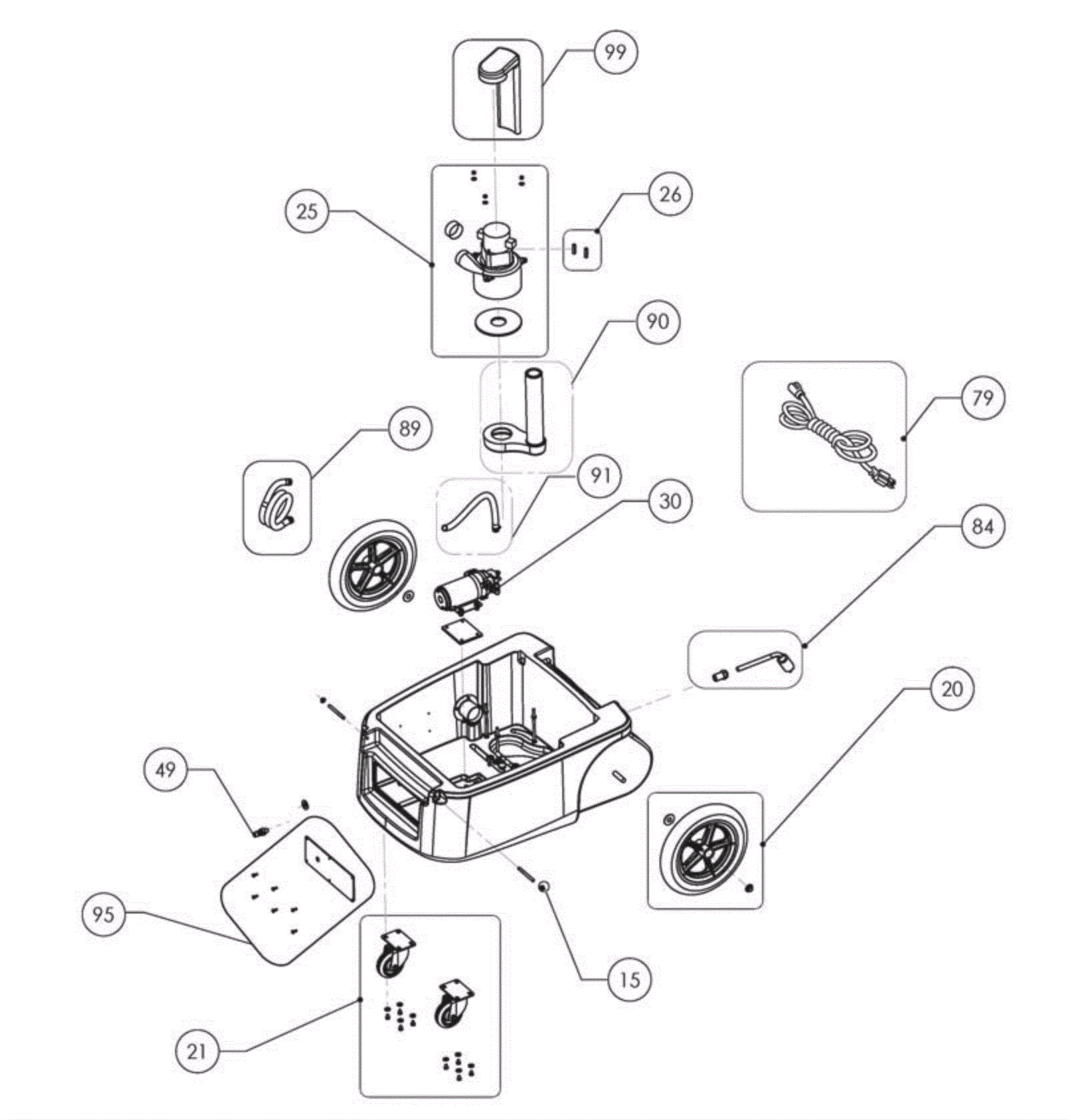 99
25
26
90
79
89
91
30
84
20
49
95
15
21