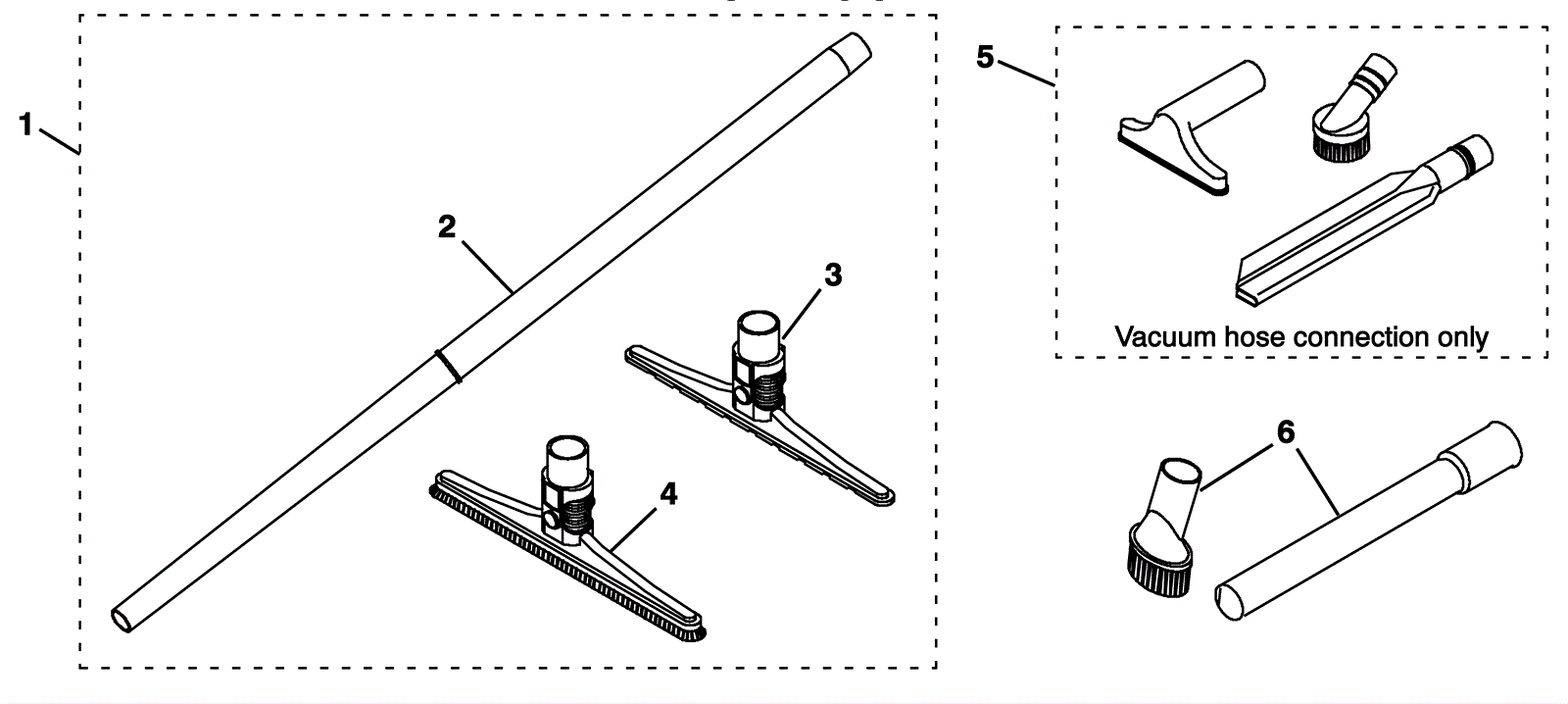 1
2
3
4
5
Vacuum hose connection only
6