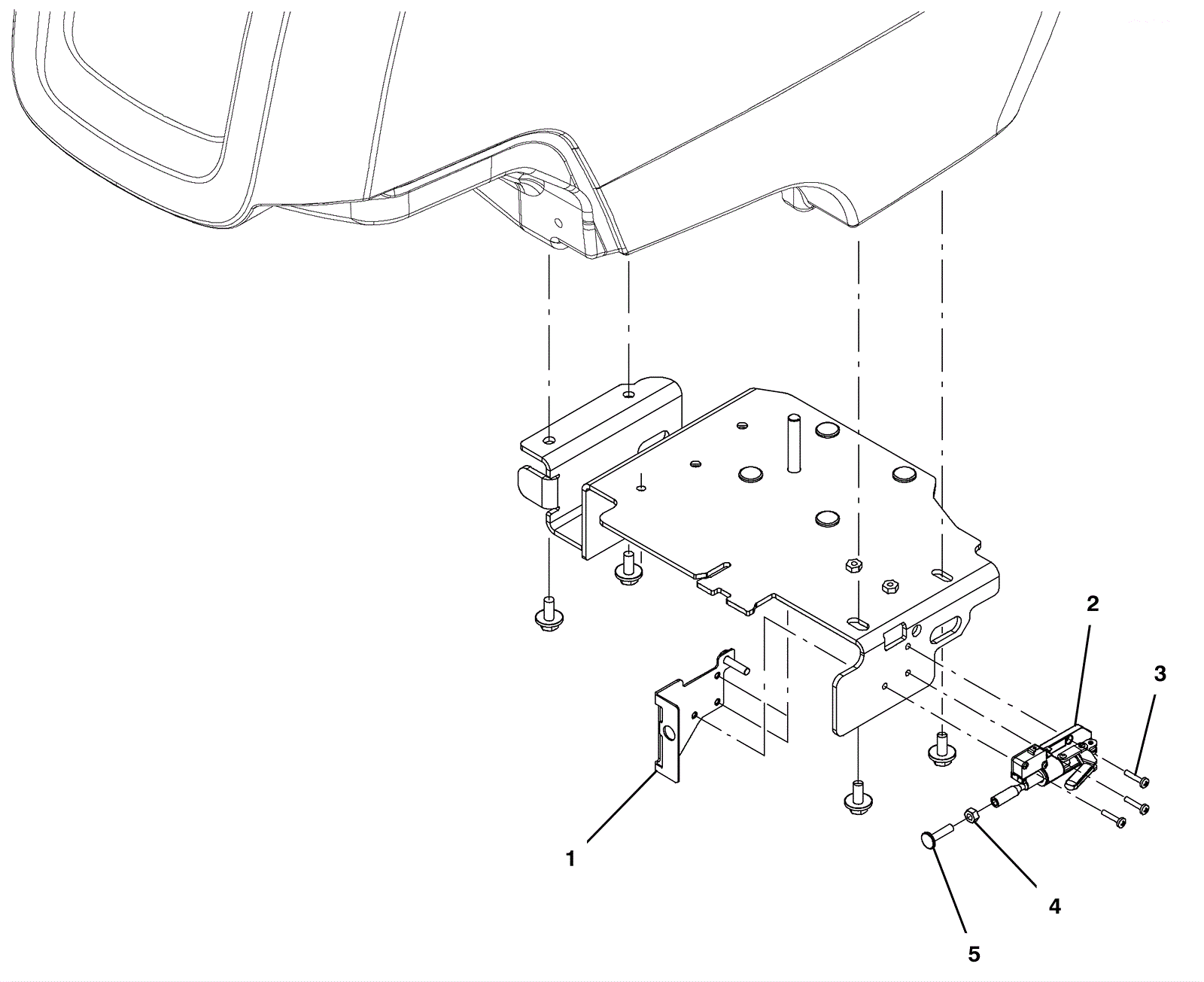 2
3
1
4
5