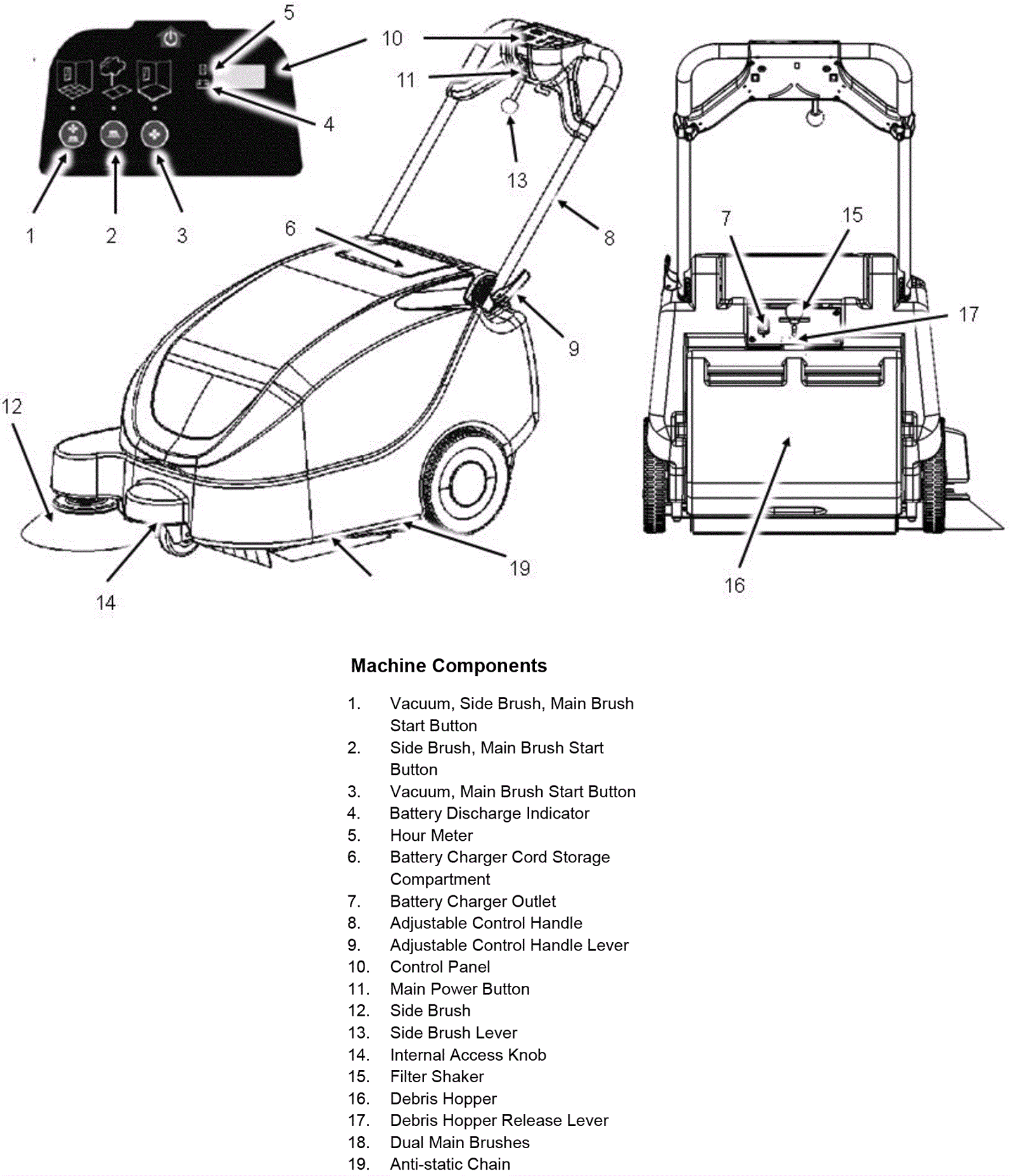 5
10
11
4
13
1
2
3
6
8
9
12
14
19
7
15
17
16

Machine Components

1. Vacuum, Side Brush, Main Brush Start Button
2. Side Brush, Main Brush Start Button
3. Vacuum, Main Brush Start Button
4. Battery Discharge Indicator
5. Hour Meter
6. Battery Charger Cord Storage Compartment
7. Battery Charger Outlet
8. Adjustable Control Handle
9. Adjustable Control Handle Lever
10. Control Panel
11. Main Power Button
12. Side Brush
13. Side Brush Lever
14. Internal Access Knob
15. Filter Shaker
16. Debris Hopper
17. Debris Hopper Release Lever
18. Dual Main Brushes
19. Anti-static Chain