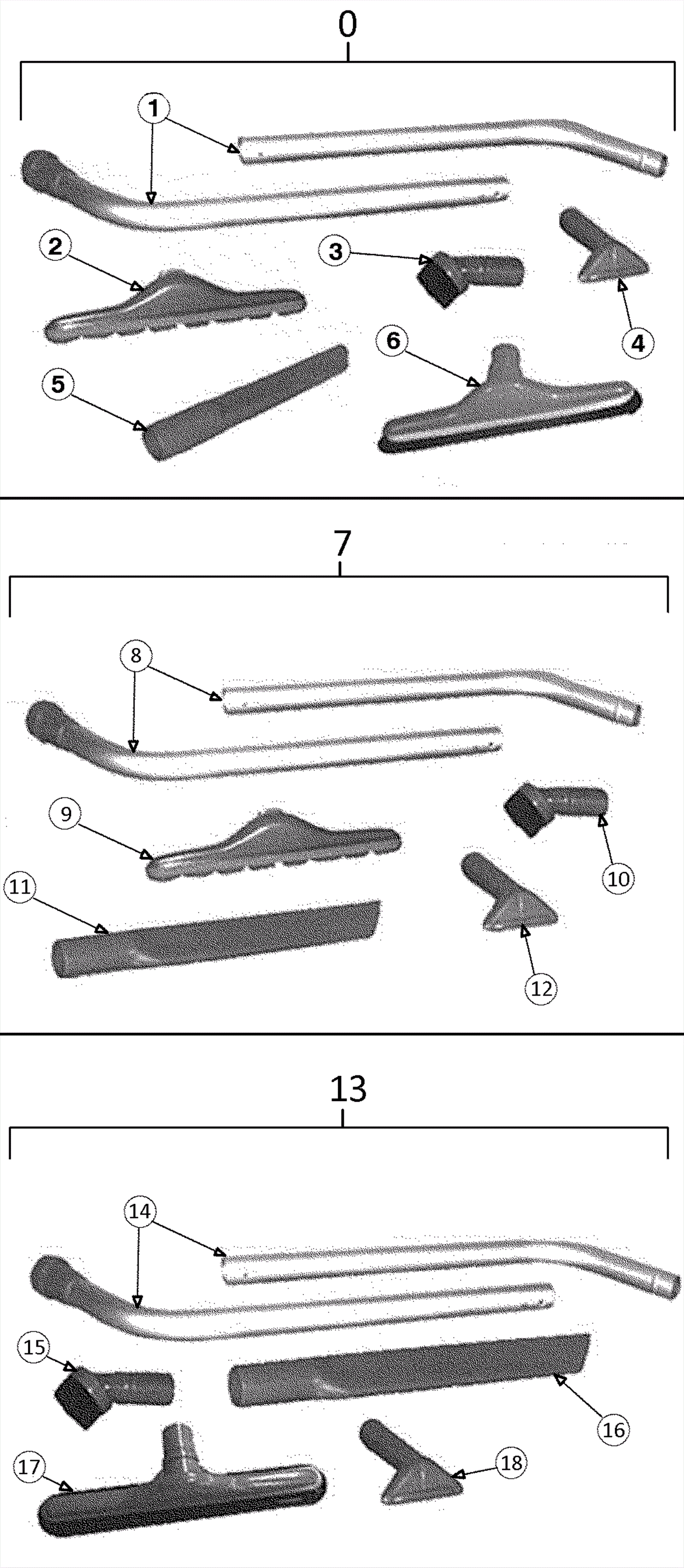 0

1

2

3

4

5

6

7

8

9

10

11

12

13

14

15

16

17

18