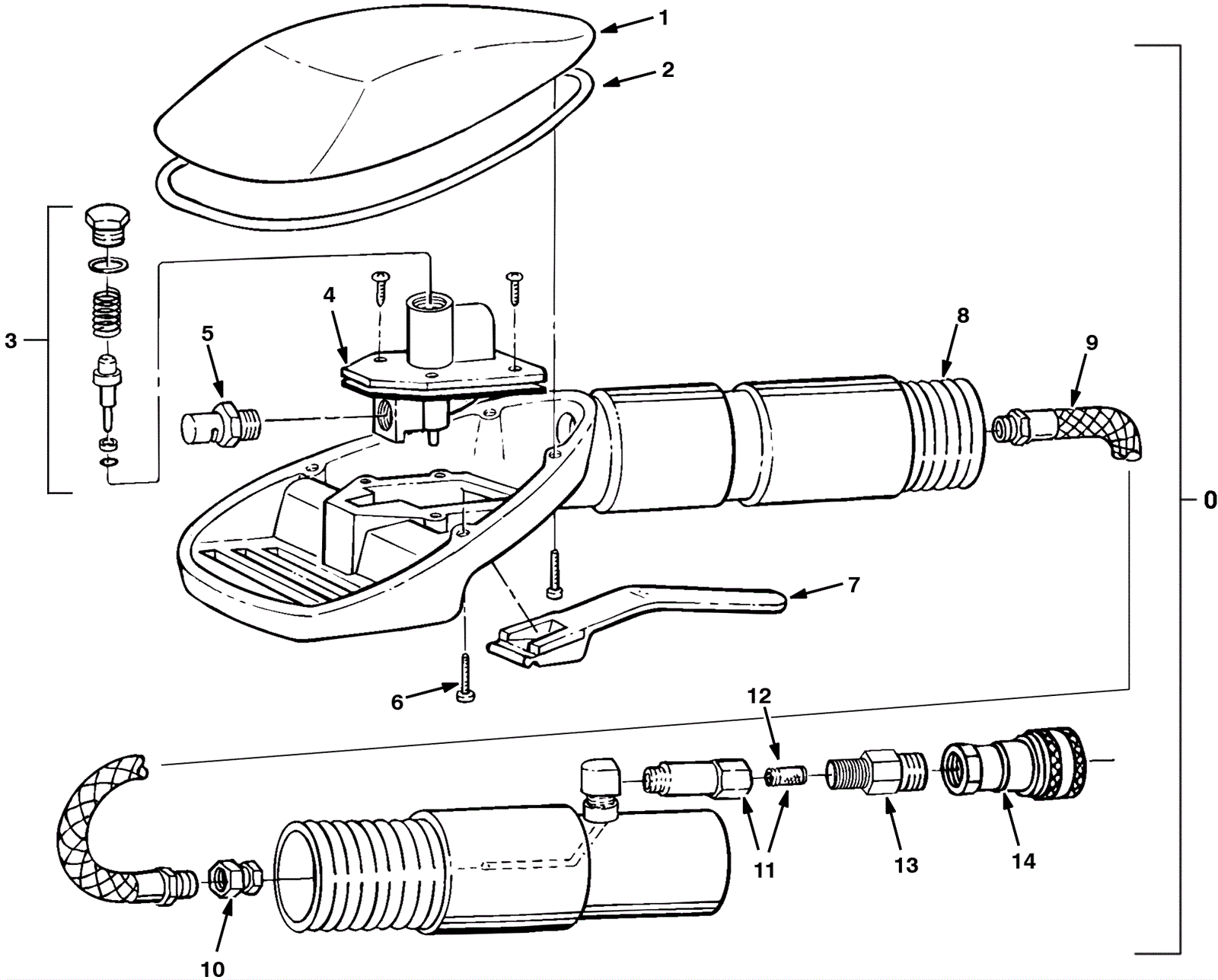 1
2
3
4
5
8
9
0
7
6
12
11
13
14
10