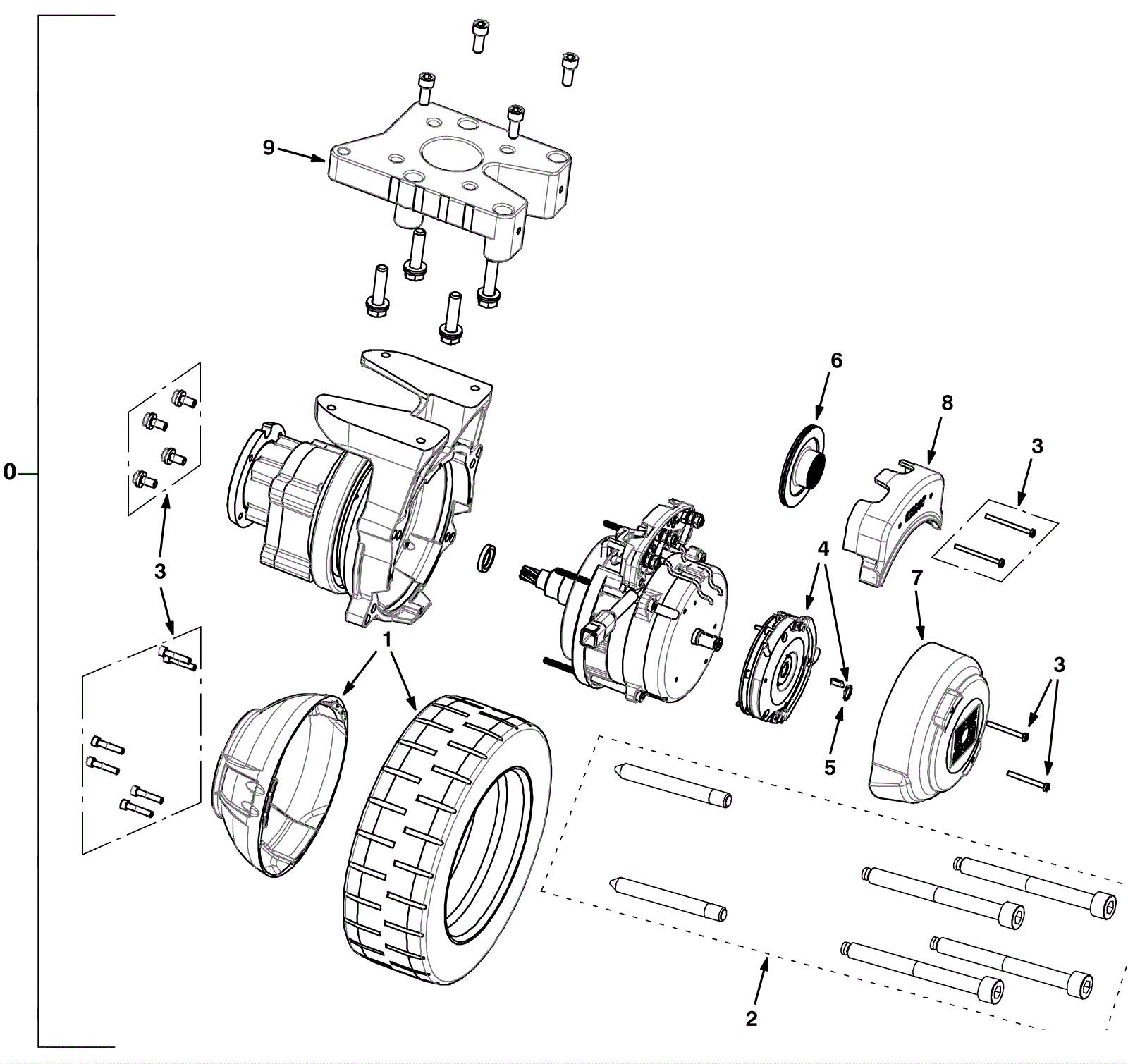 9

6

8

3

0

3

4

7

1

3

5

2