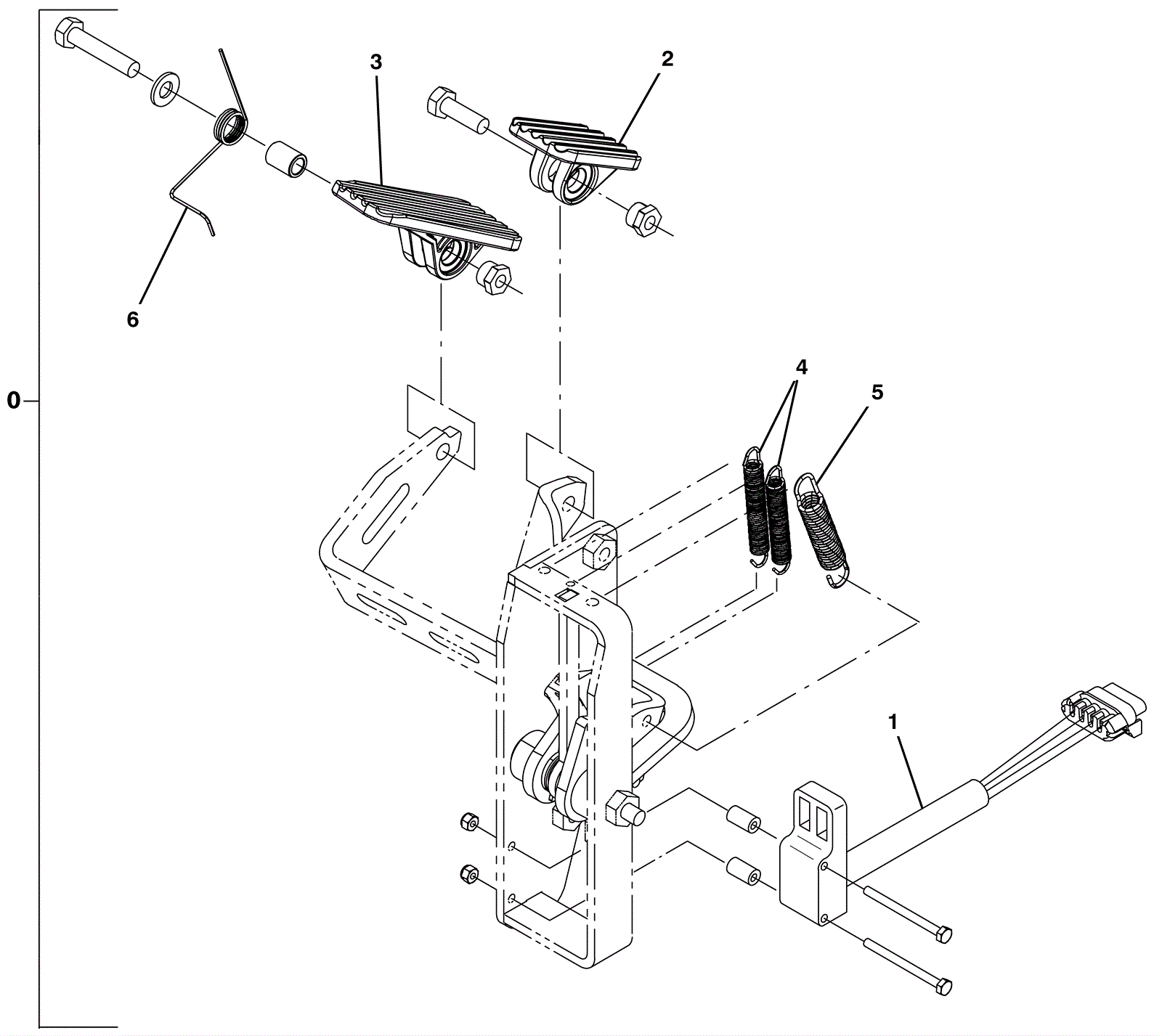 3
2
6
0
4
5
1