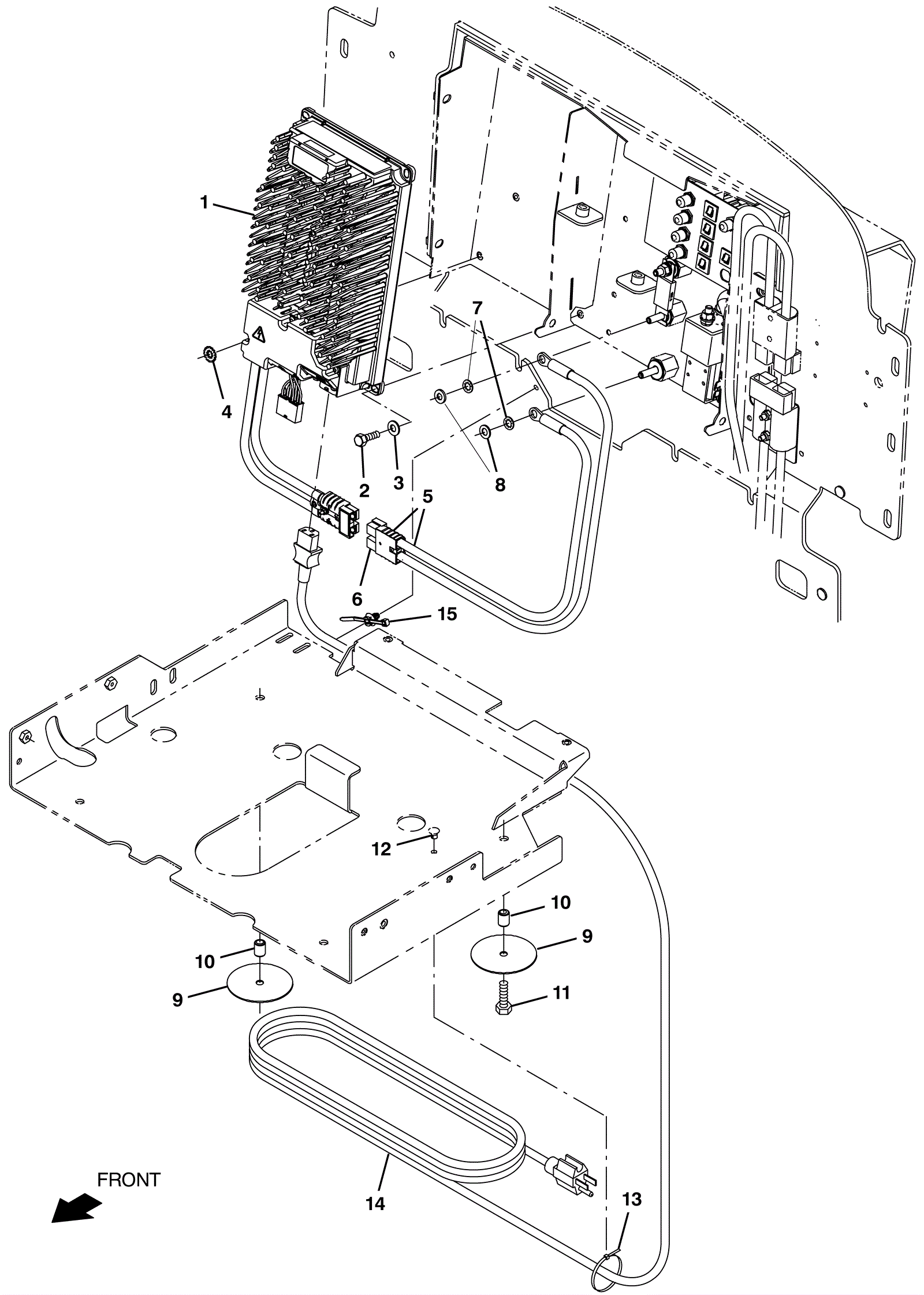 1
7
4
2
3
8
5
6
15
12
10
9
10
9
11
FRONT
14
13