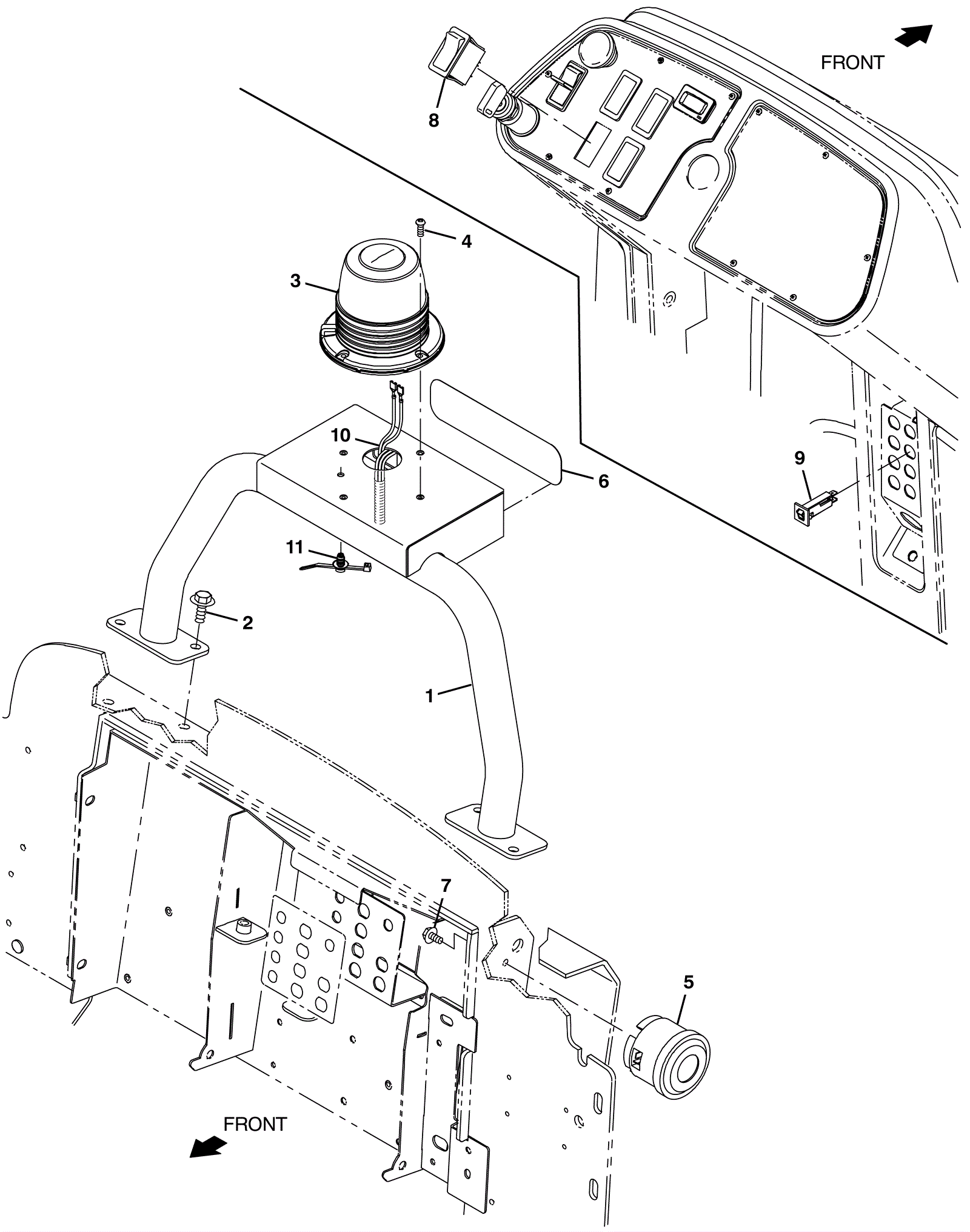 FRONT

8

4

3

10

6

9

11

2

1

7

5

FRONT