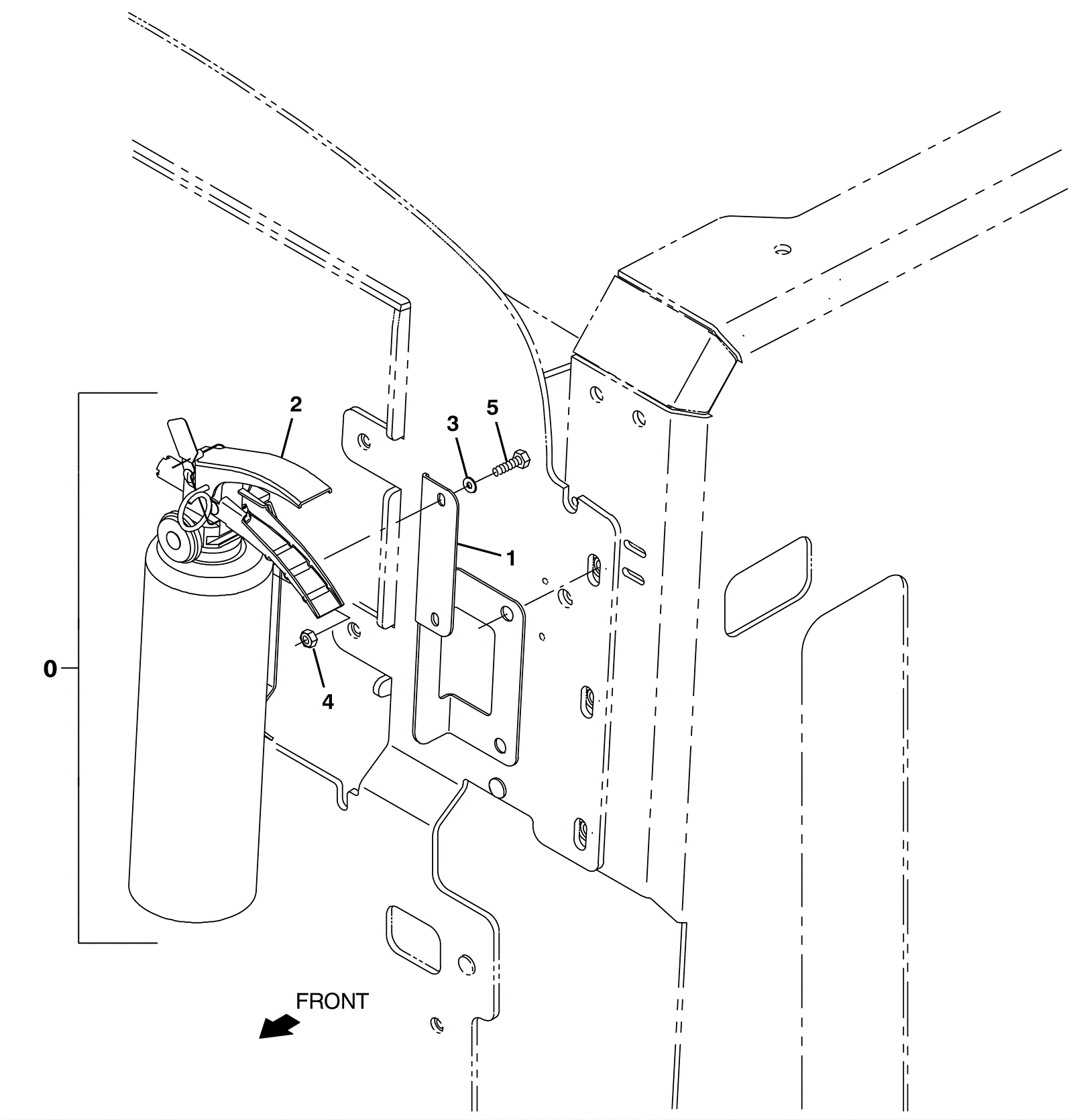 2
3
5
1
0
4
FRONT