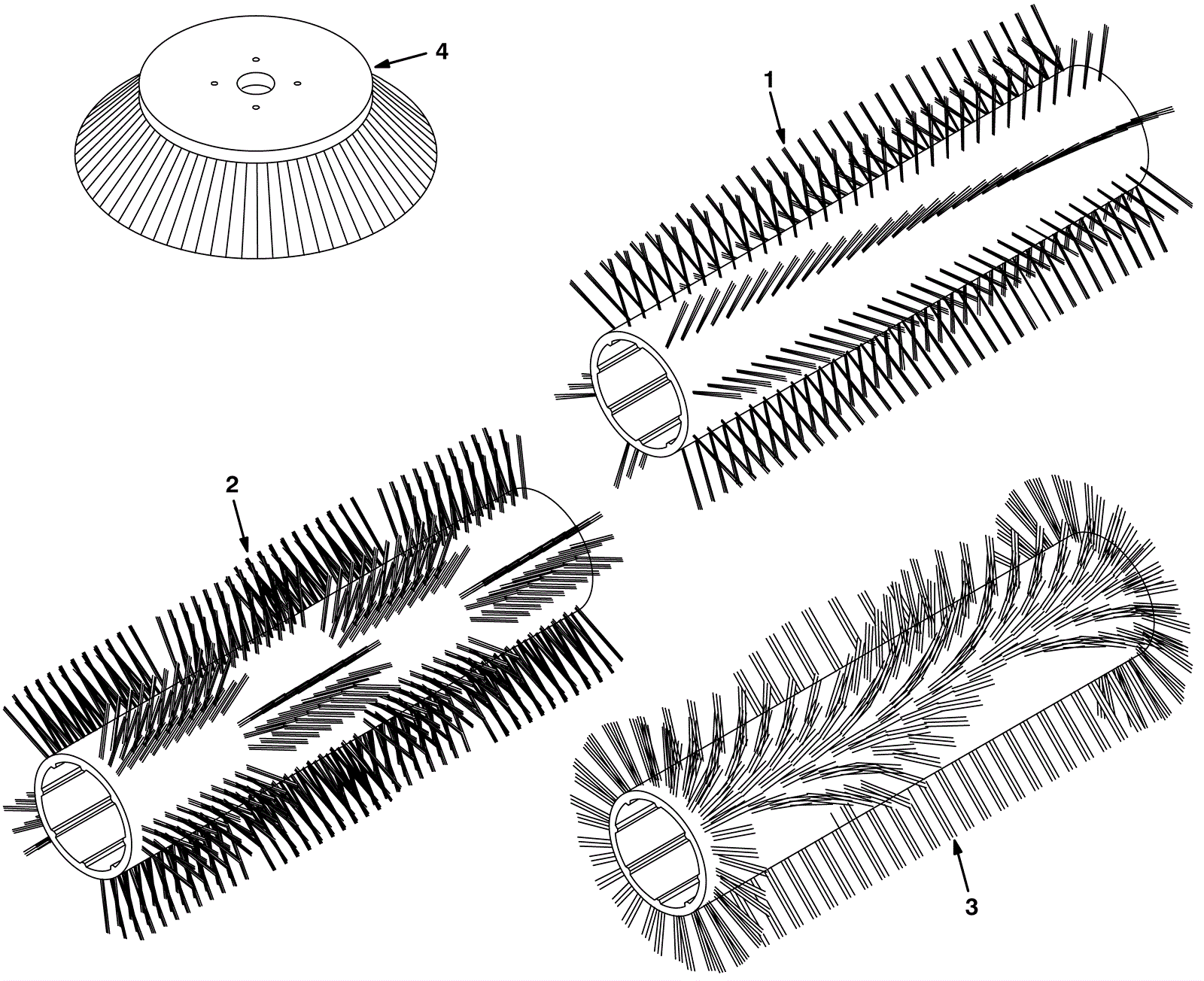 4
1
2
3