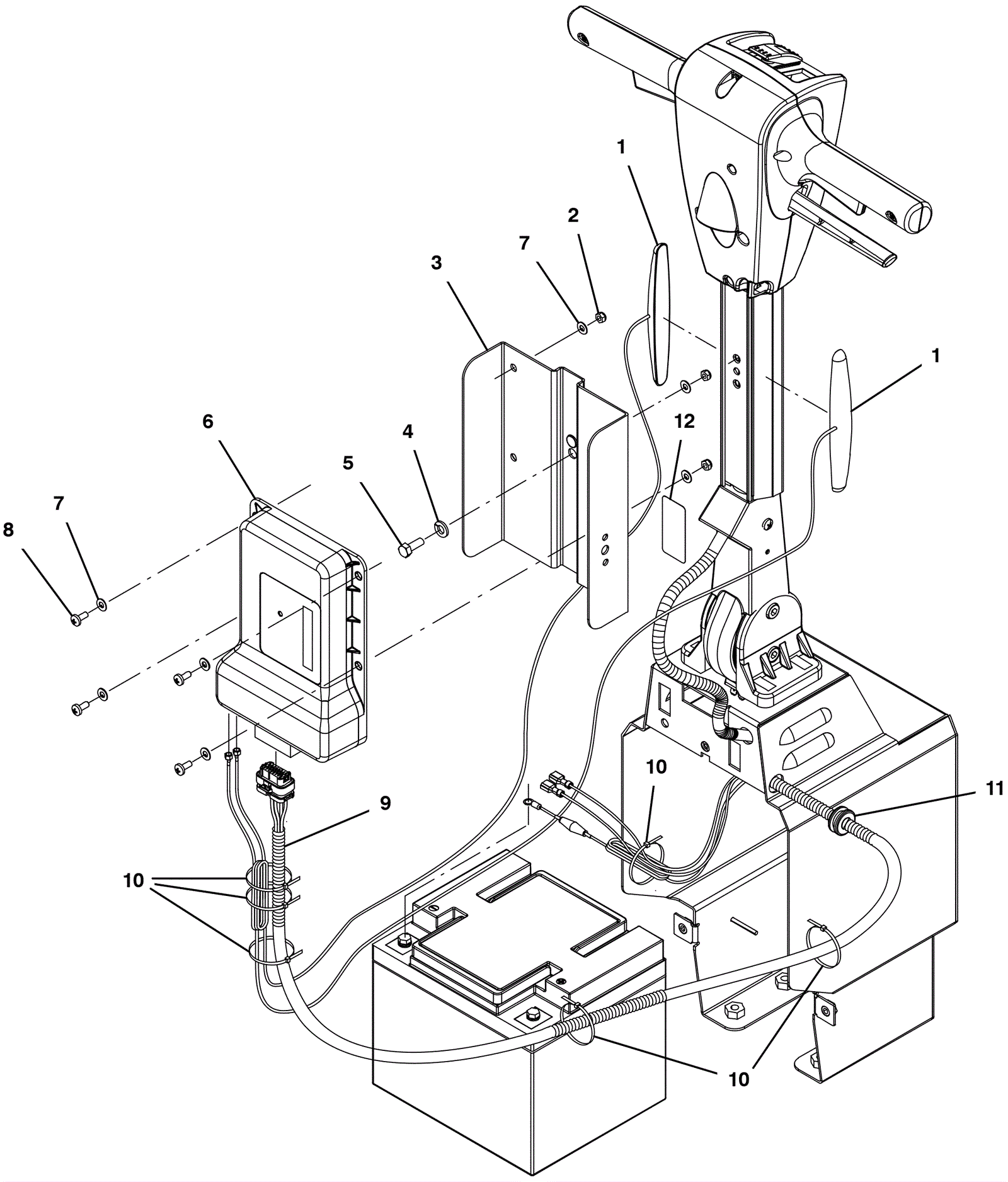 1
2
7
3
1
12
6
4
5
7
8
10
11
9
10
10
10