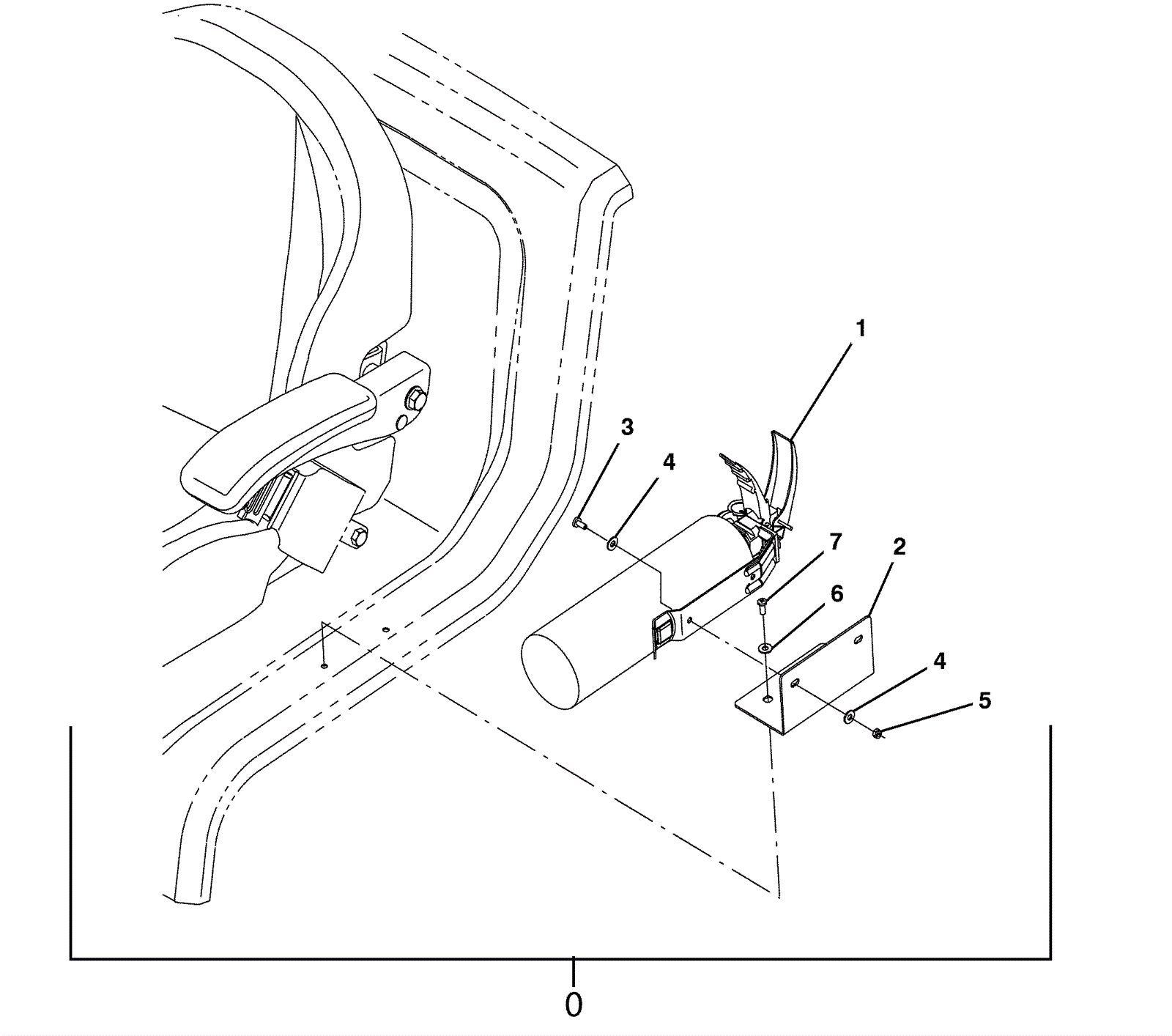 1
3
4
7
2
6
4
5
0