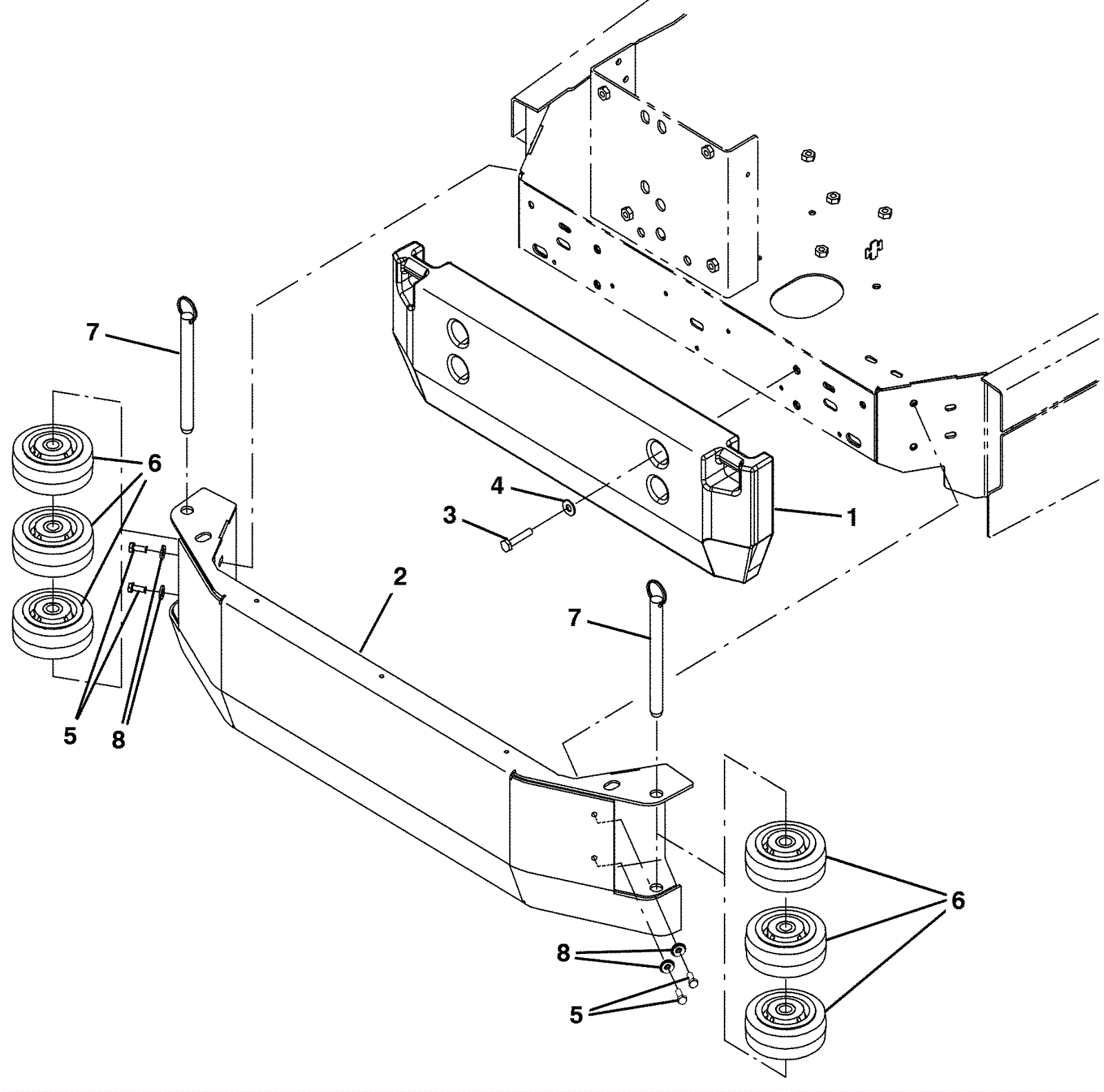 7
6
4
3
1
2
7
5
8
6
8
5