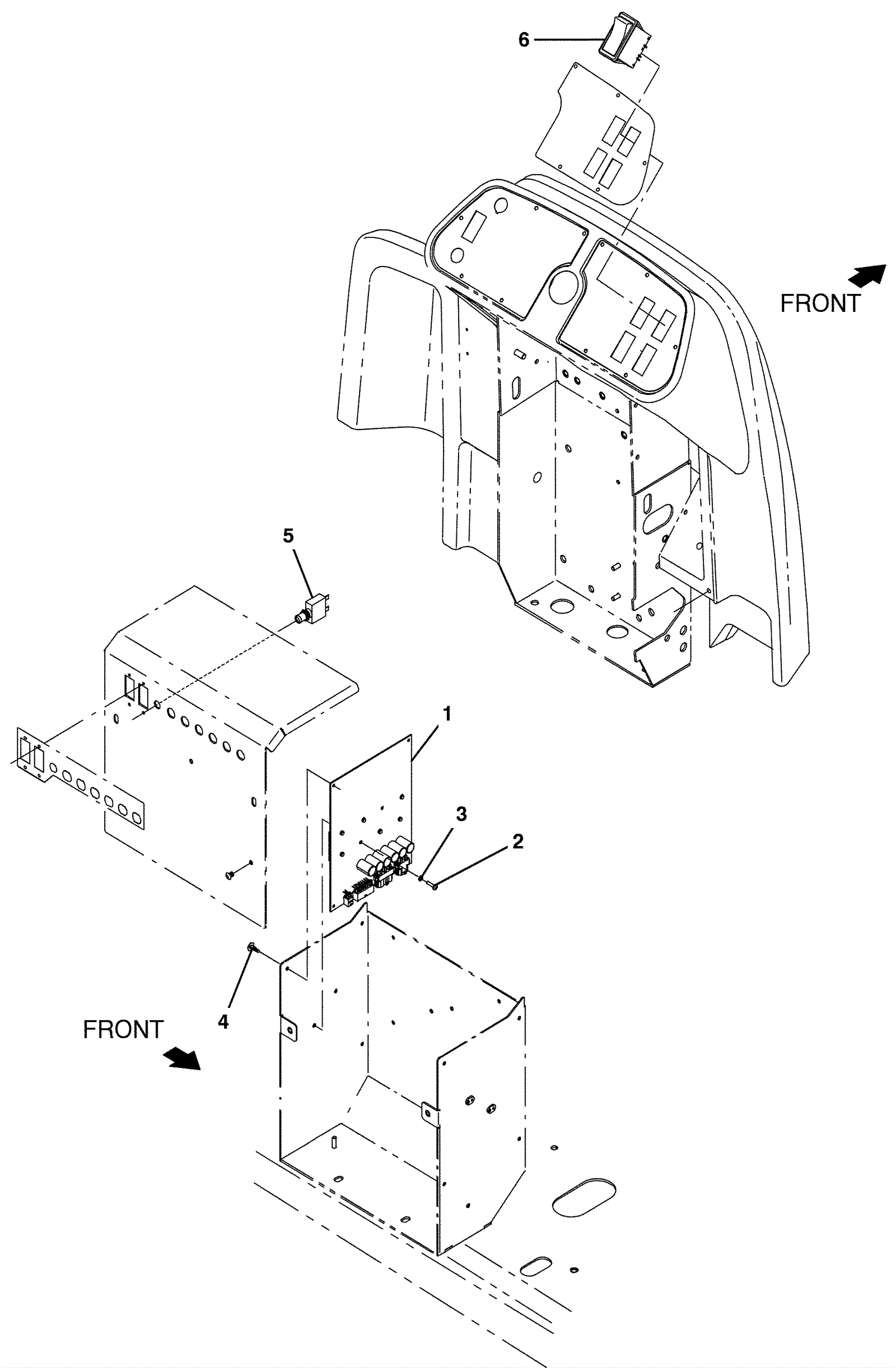 6

FRONT

5

1

3

2

4

FRONT