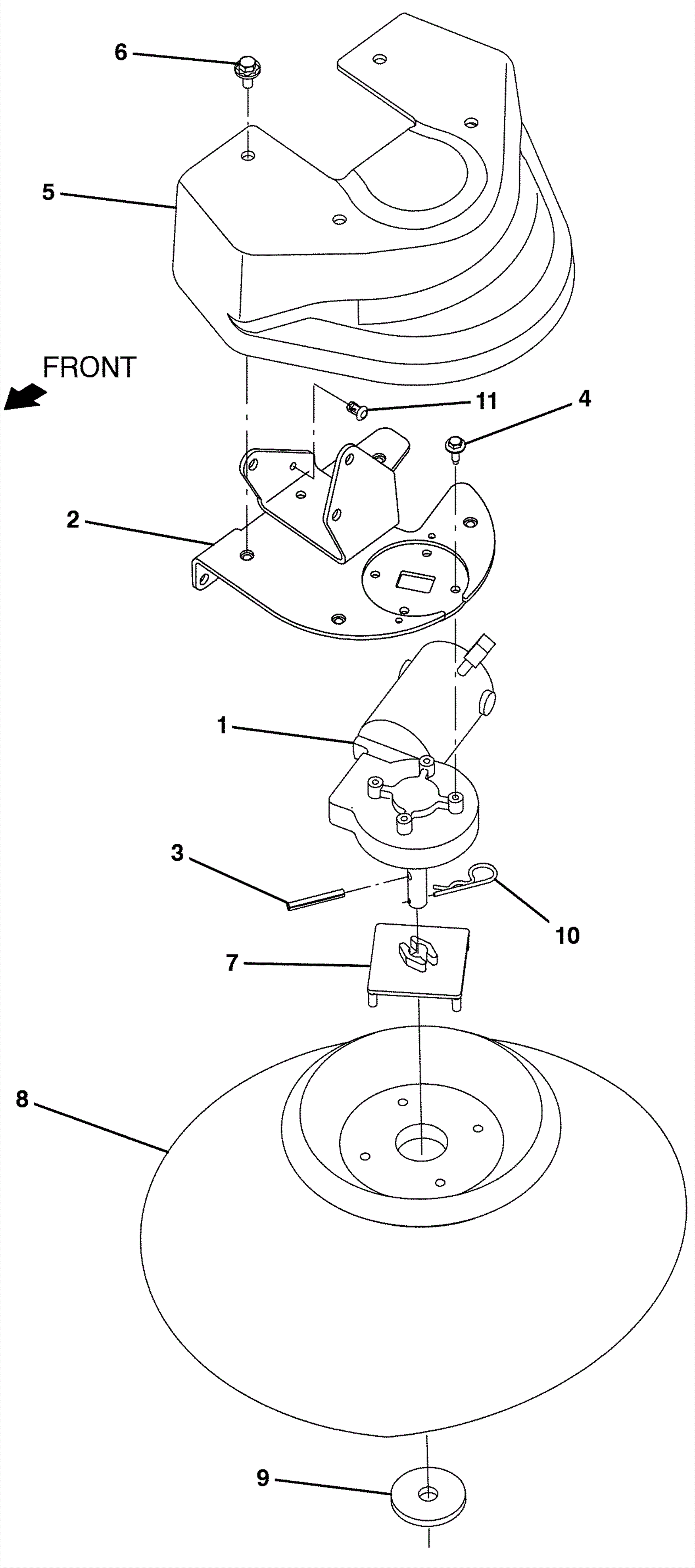 6
5
FRONT
11
4
2
1
3
10
7
8
9