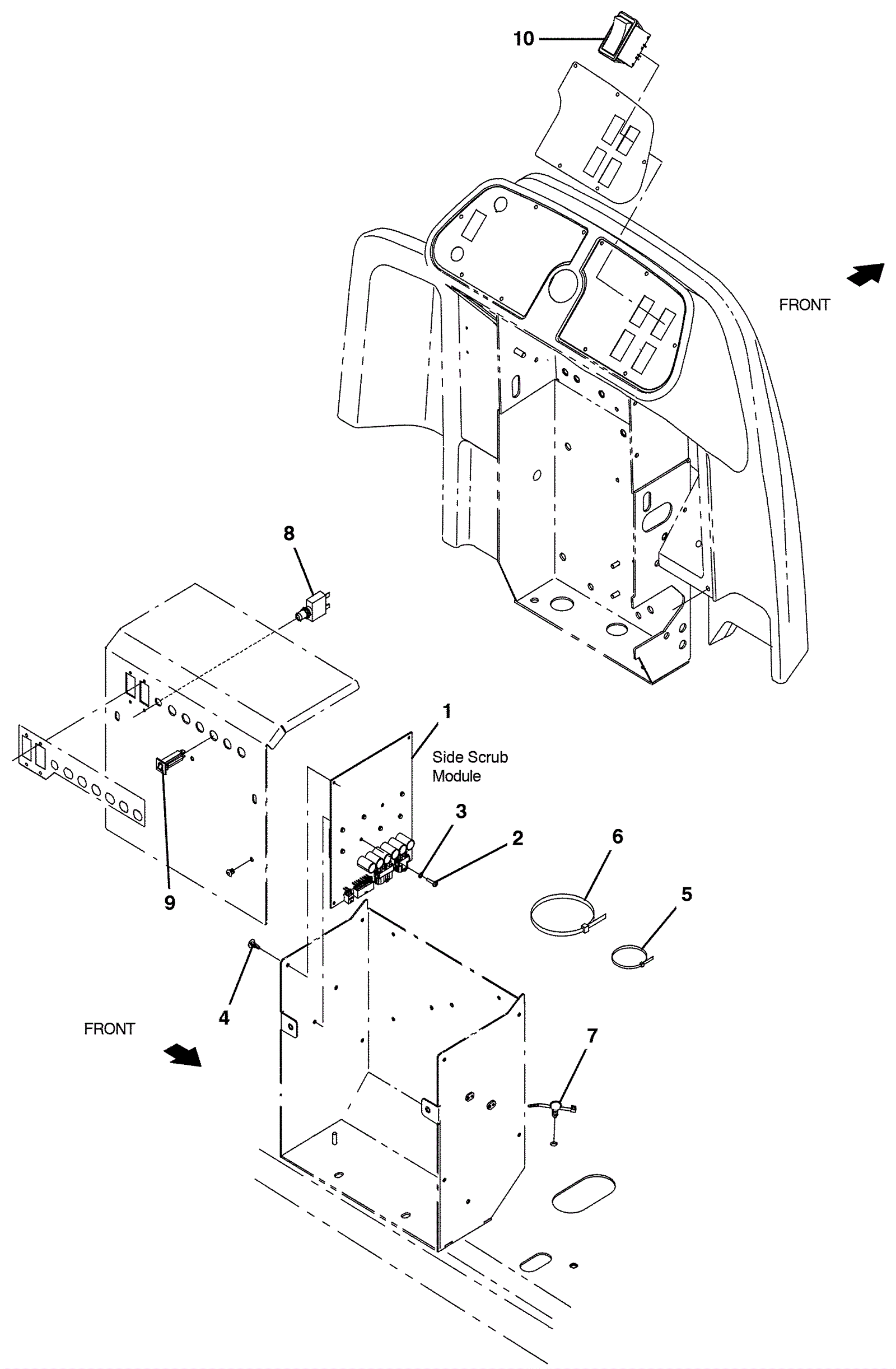 10

FRONT

8

1

Side Scrub Module

3

2

6

5

9

4

FRONT

7