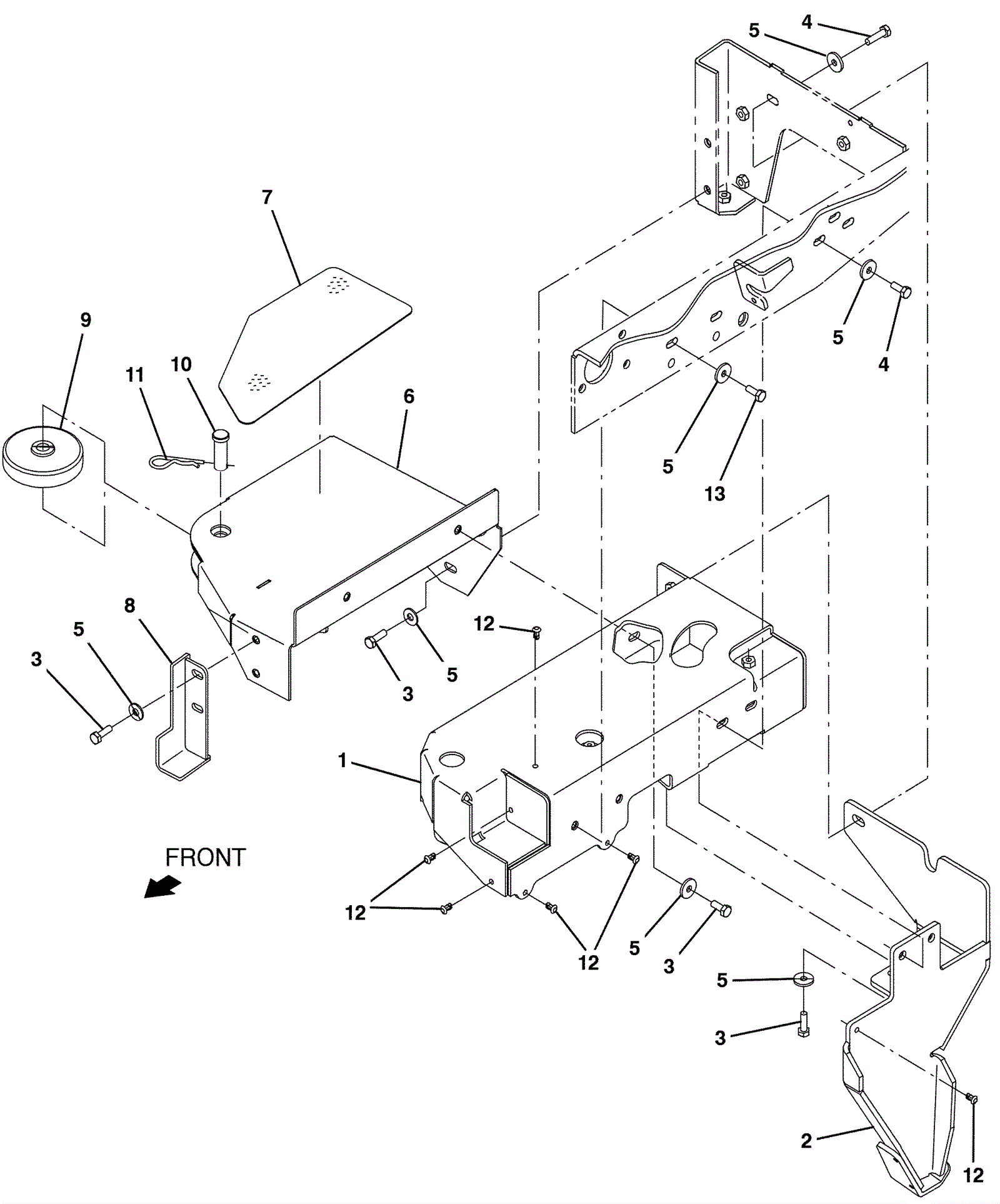 5
4
7
9
11
10
6
5
4
5
13
8
5
3
12
3
5
1
FRONT
12
12
5
3
5
3
2
12