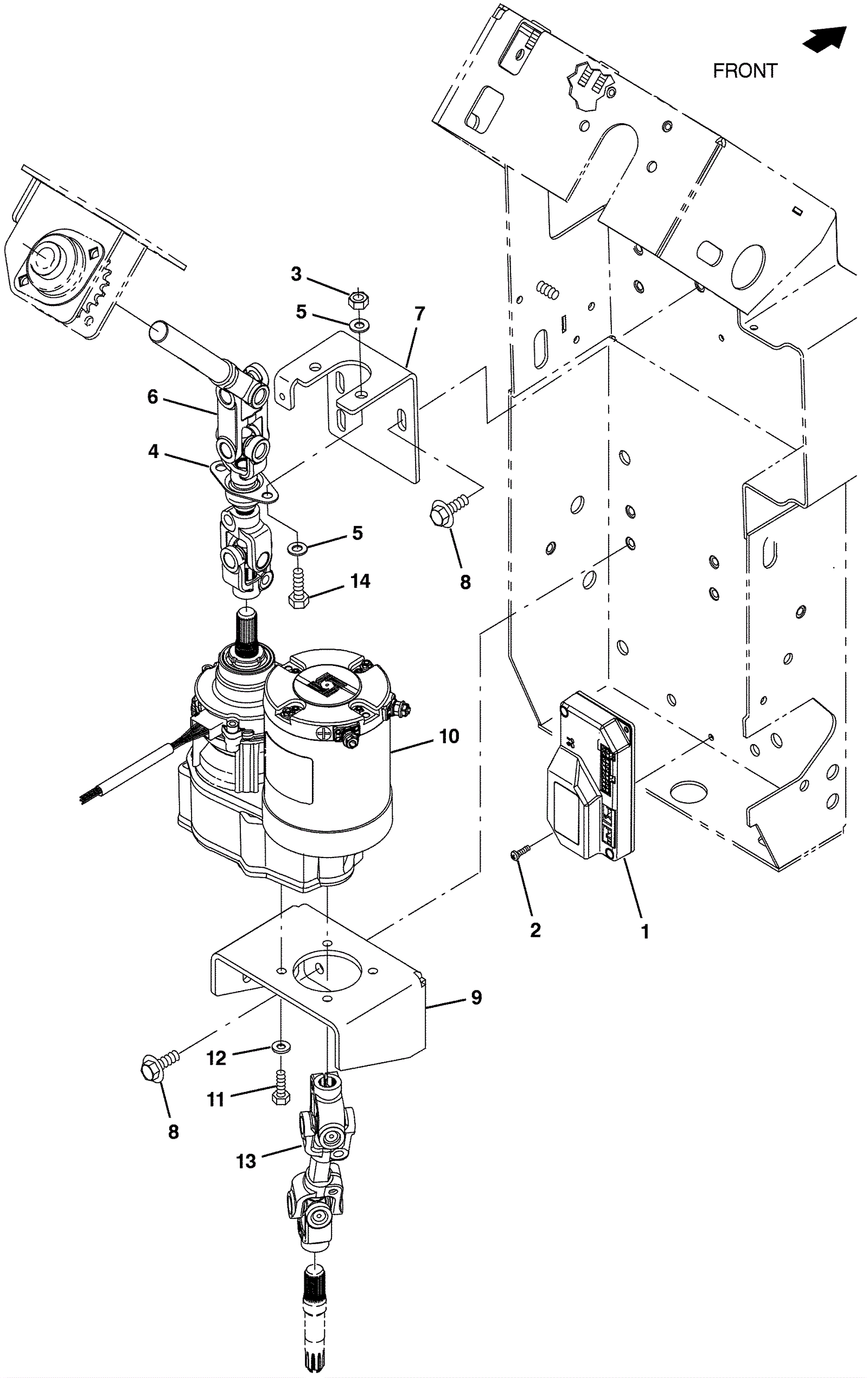 FRONT

3

5

7

6

4

5

14

8

10

2

1

9

12

11

8

13