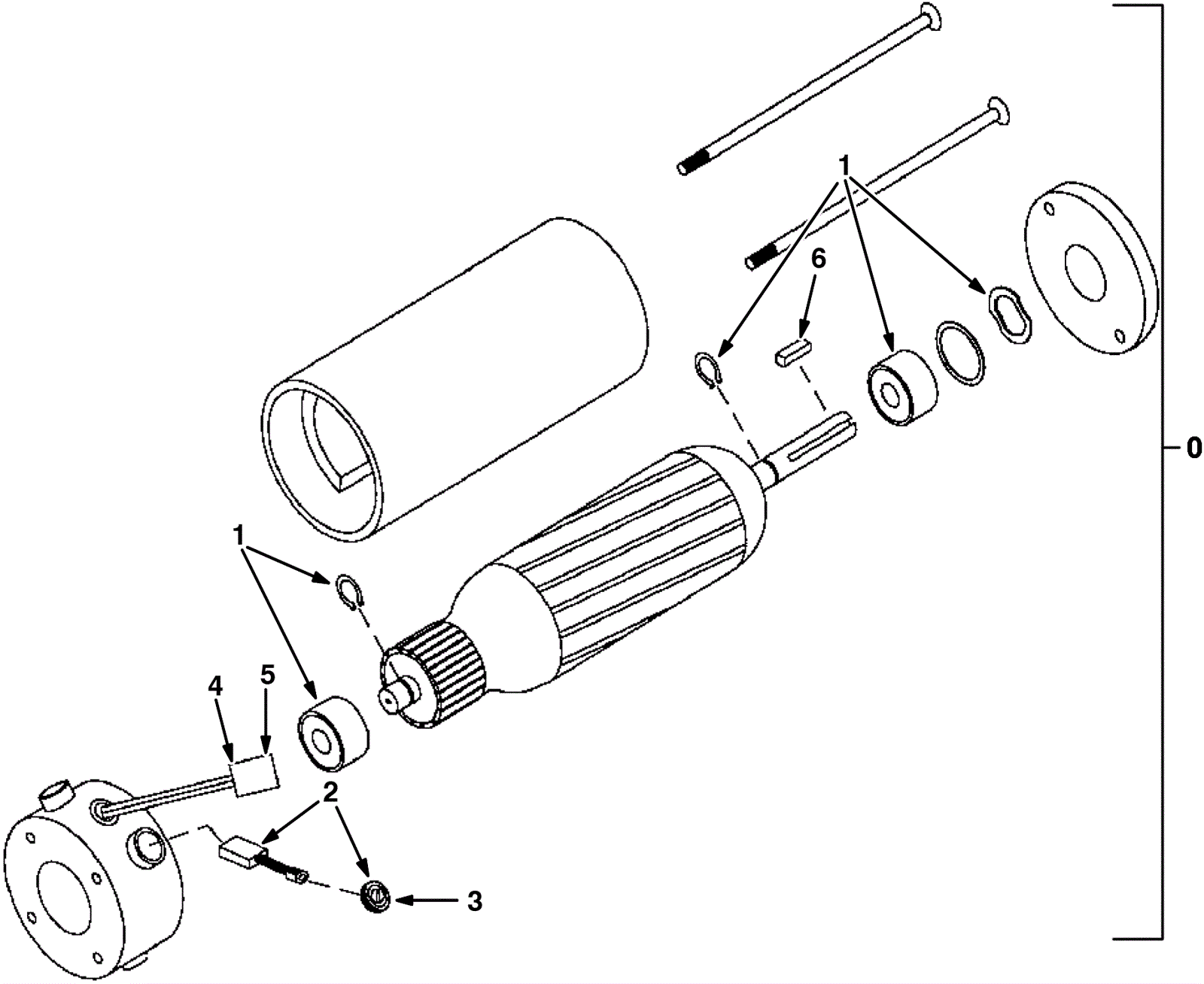 1
6
0
1
4
5
2
3