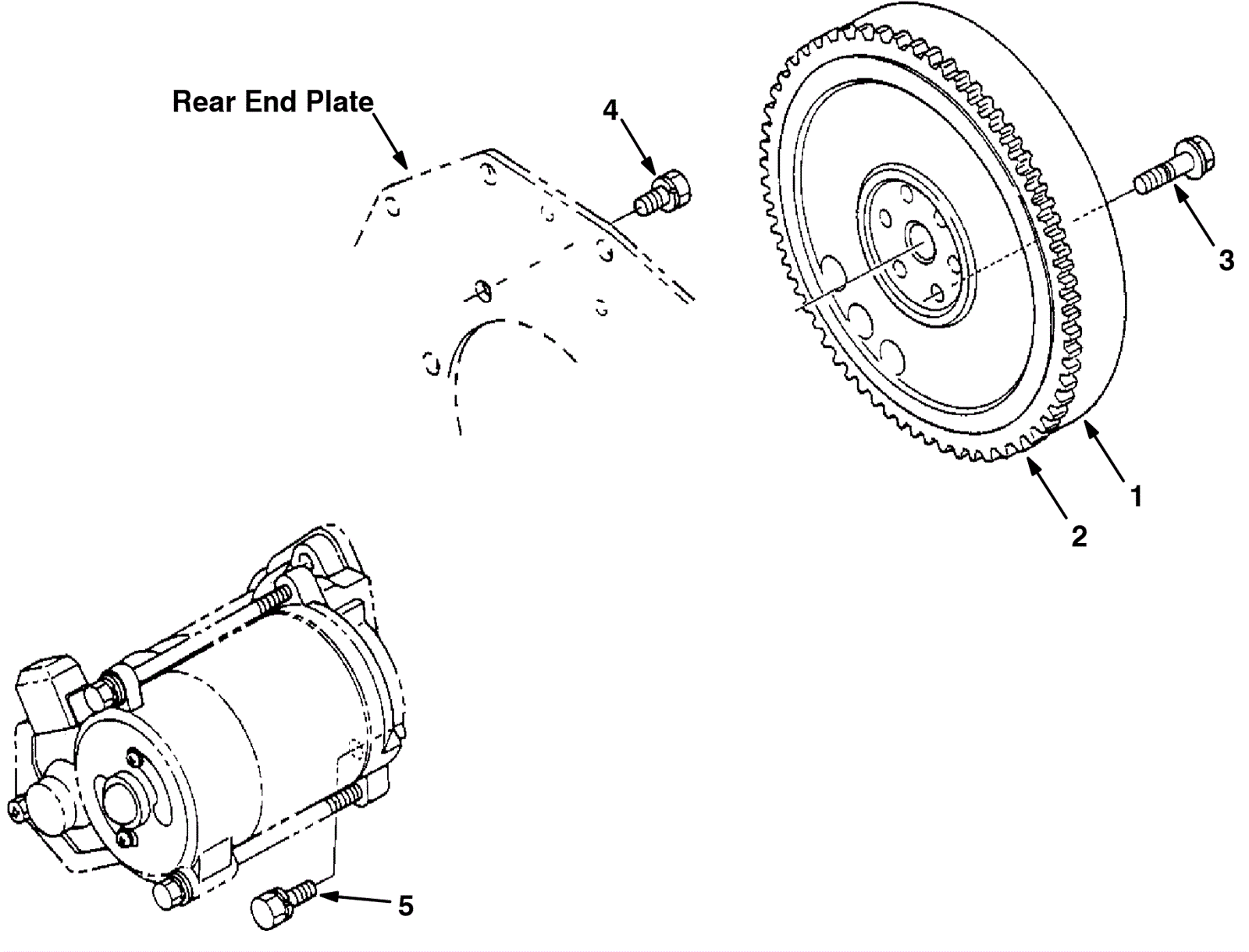 Rear End Plate
4
3
1
2
5