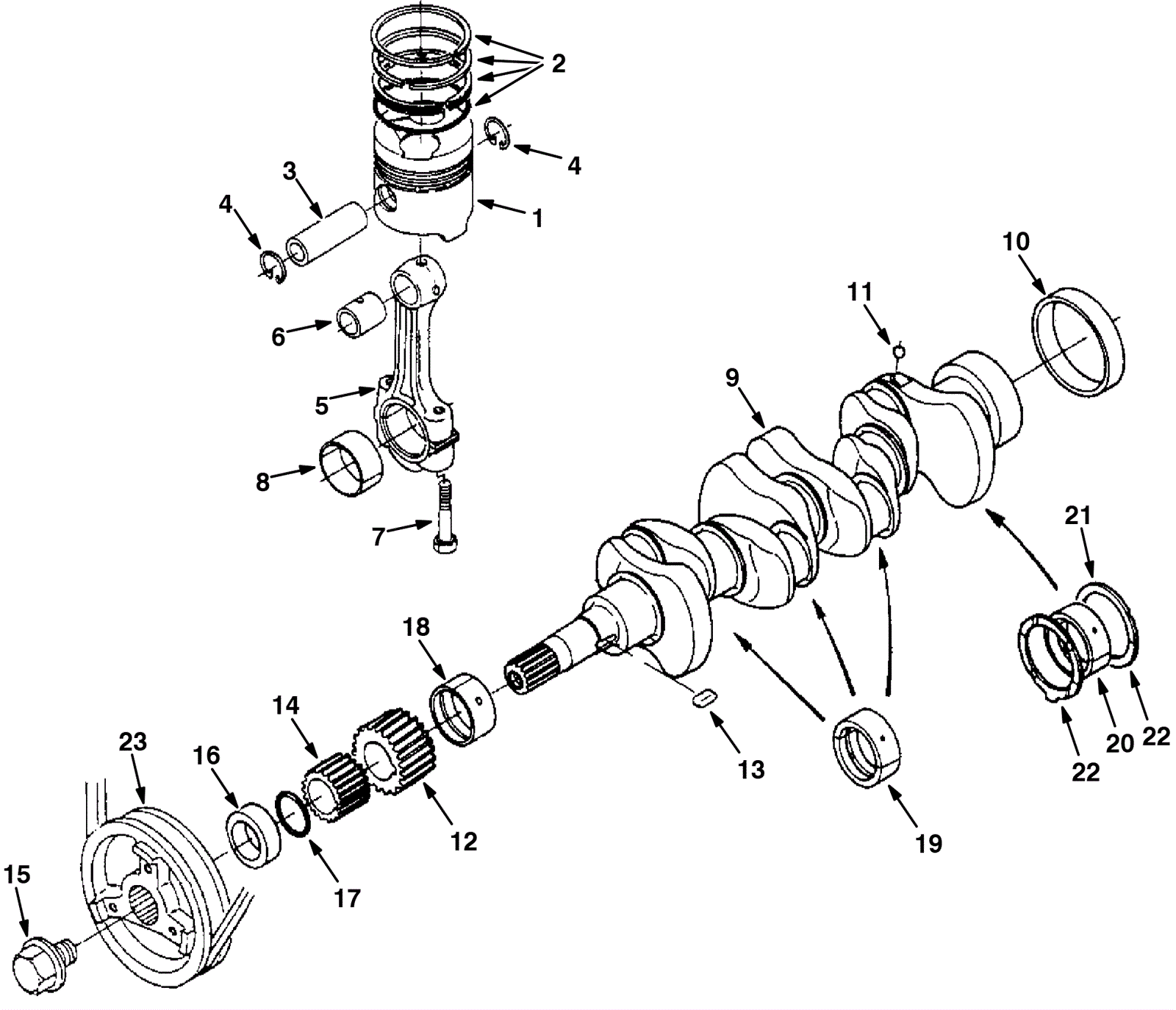 2
4
3
4
1
10
11
6
9
5
8
7
21
18
14
23
16
13
20
22
22
12
19
17
15