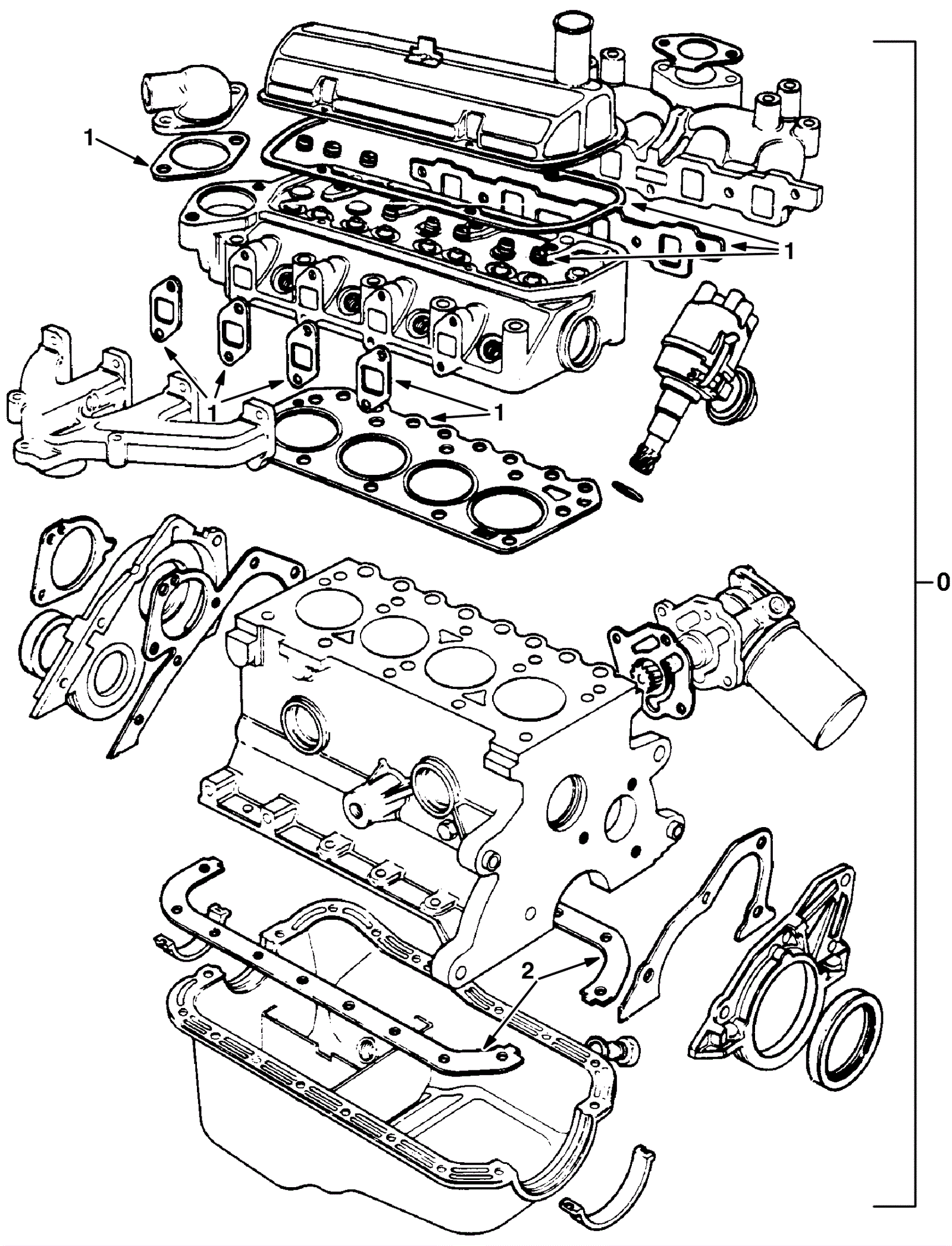 1
1
1
1
0
2