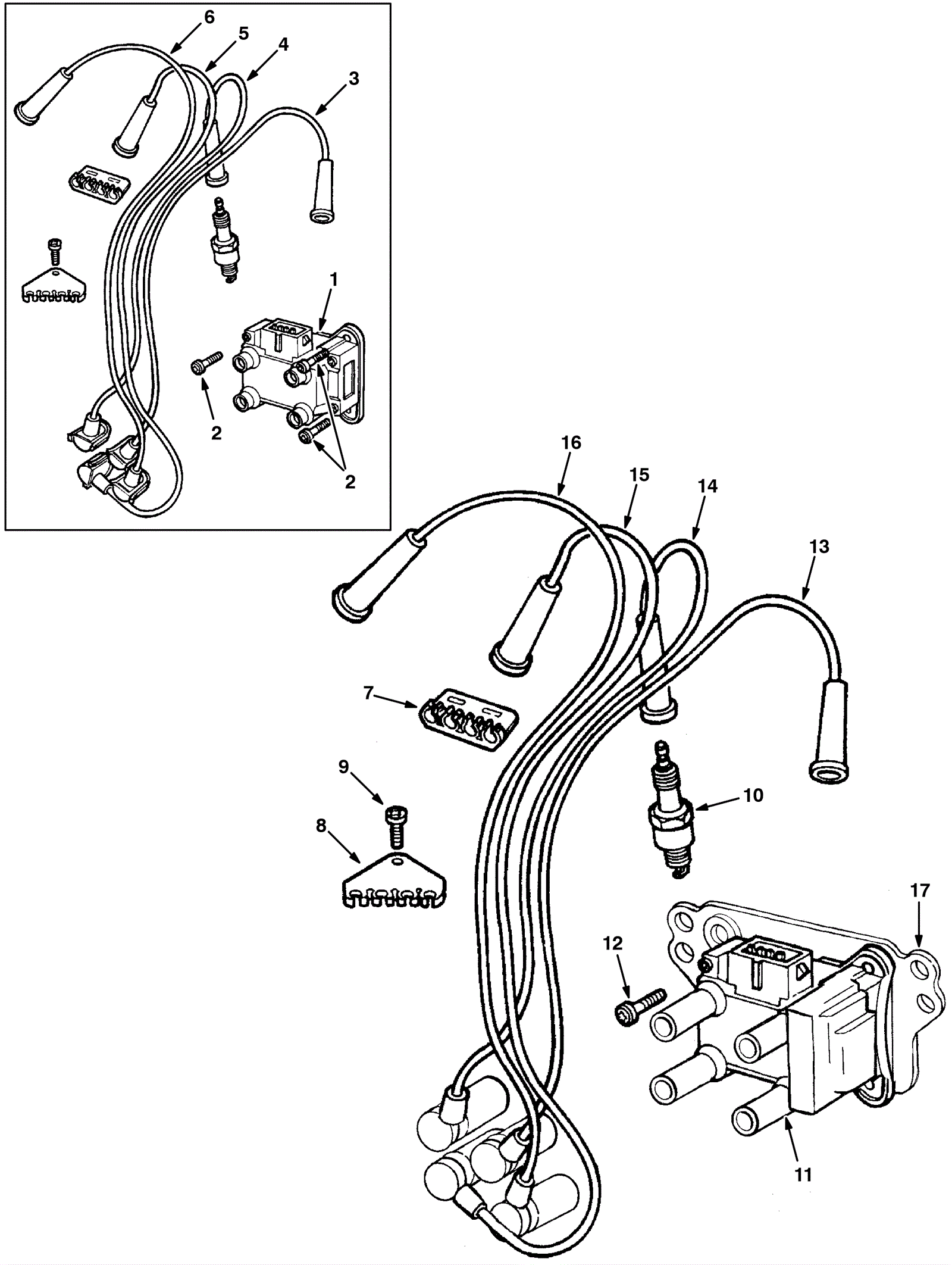 6
5
4
3
1
2
2
16
15
14
13
7
9
8
10
17
12
11